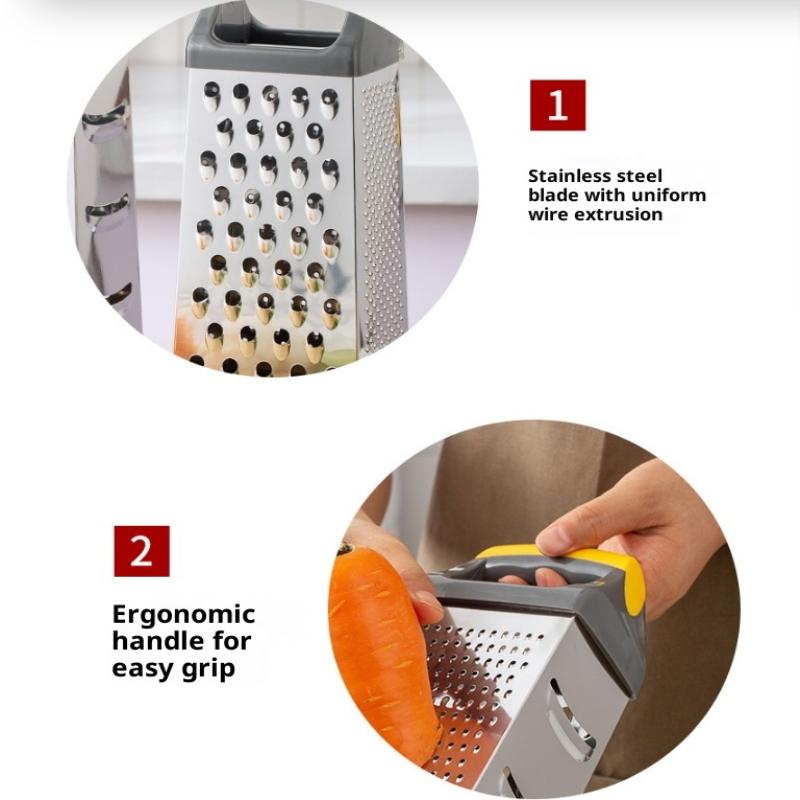 1

Stainless steel blade with uniform wire extrusion

2

Ergonomic handle for easy grip