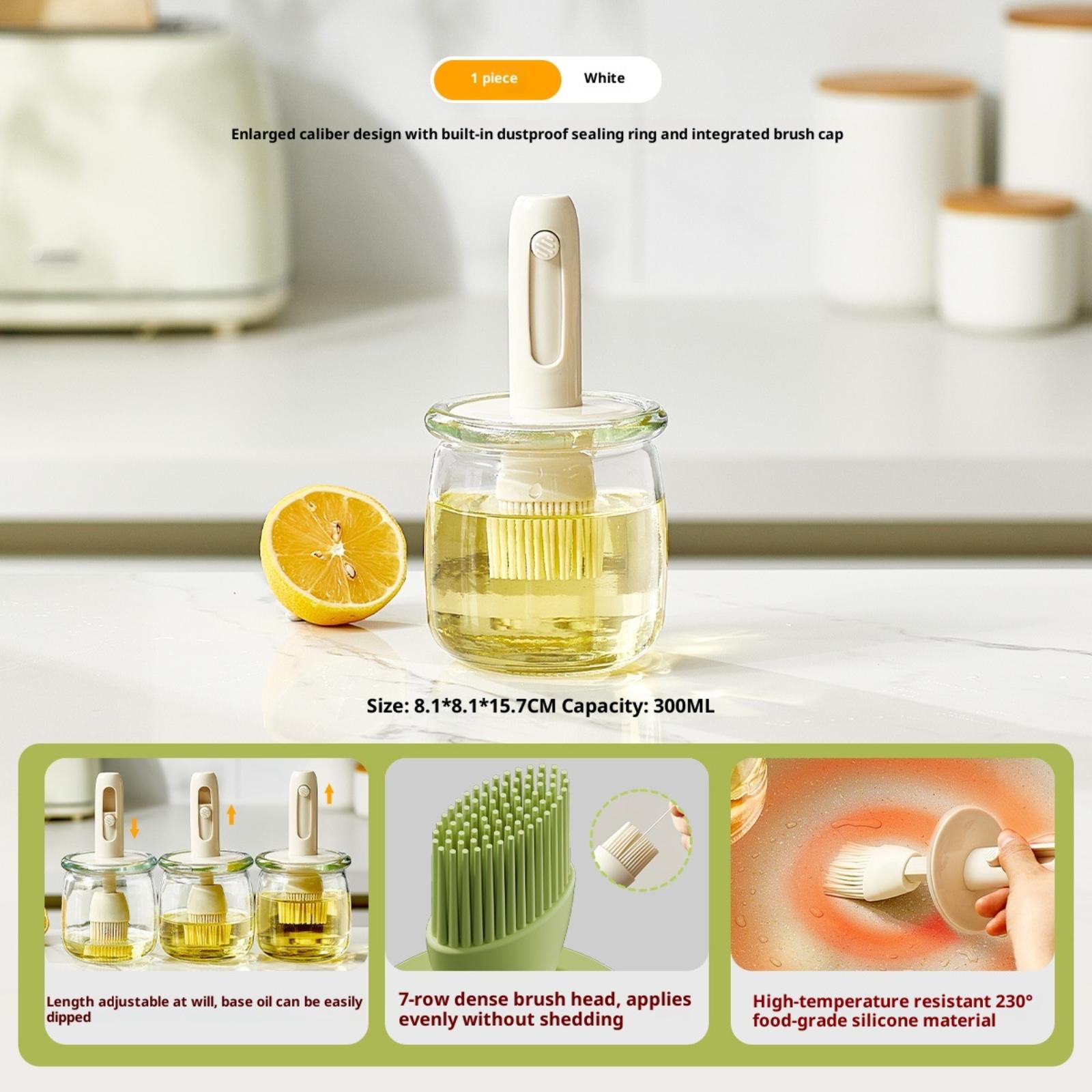 1 piece White

Enlarged caliber design with built-in dustproof sealing ring and integrated brush cap

Size: 8.1*8.1*15.7CM Capacity: 300ML

Length adjustable at will, base oil can be easily dipped

7-row dense brush head, applies evenly without shedding

High-temperature resistant 230° food-grade silicone material