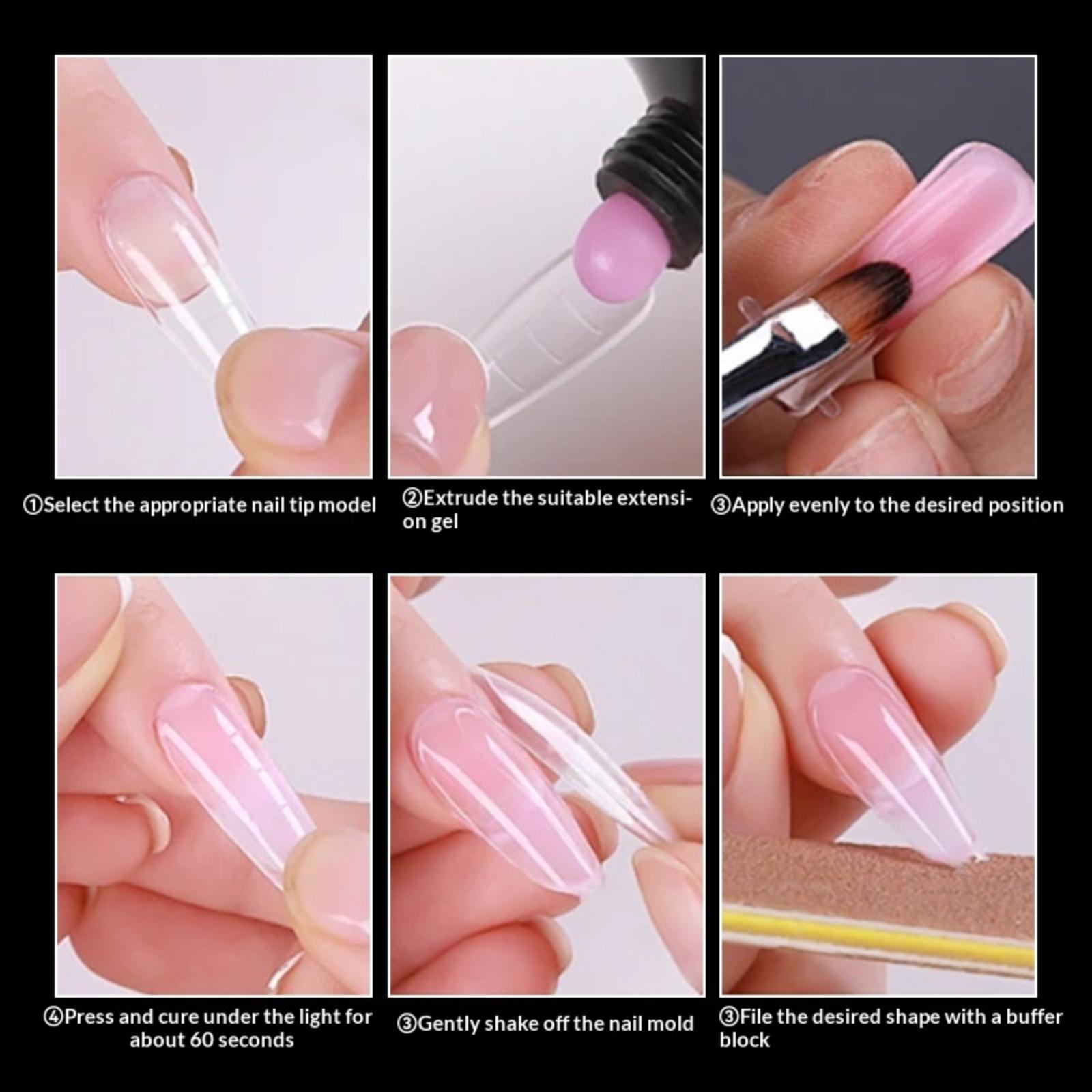 ①Select the appropriate nail tip model

②Extrude the suitable extension gel

③Apply evenly to the desired position

④Press and cure under the light for about 60 seconds

③Gently shake off the nail mold

③File the desired shape with a buffer block