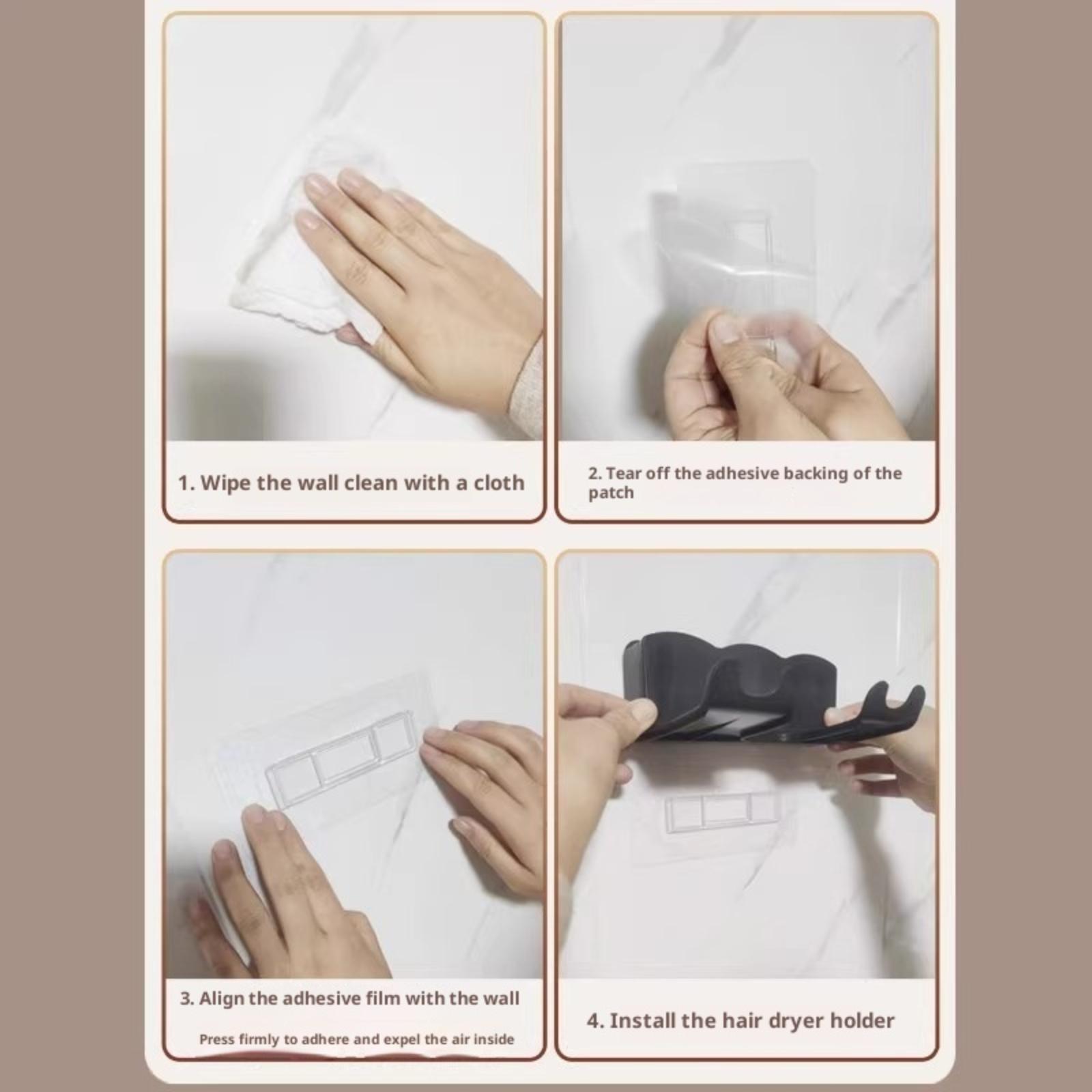 1. Wipe the wall clean with a cloth

2. Tear off the adhesive backing of the patch

3. Align the adhesive film with the wall

Press firmly to adhere and expel the air inside

4. Install the hair dryer holder