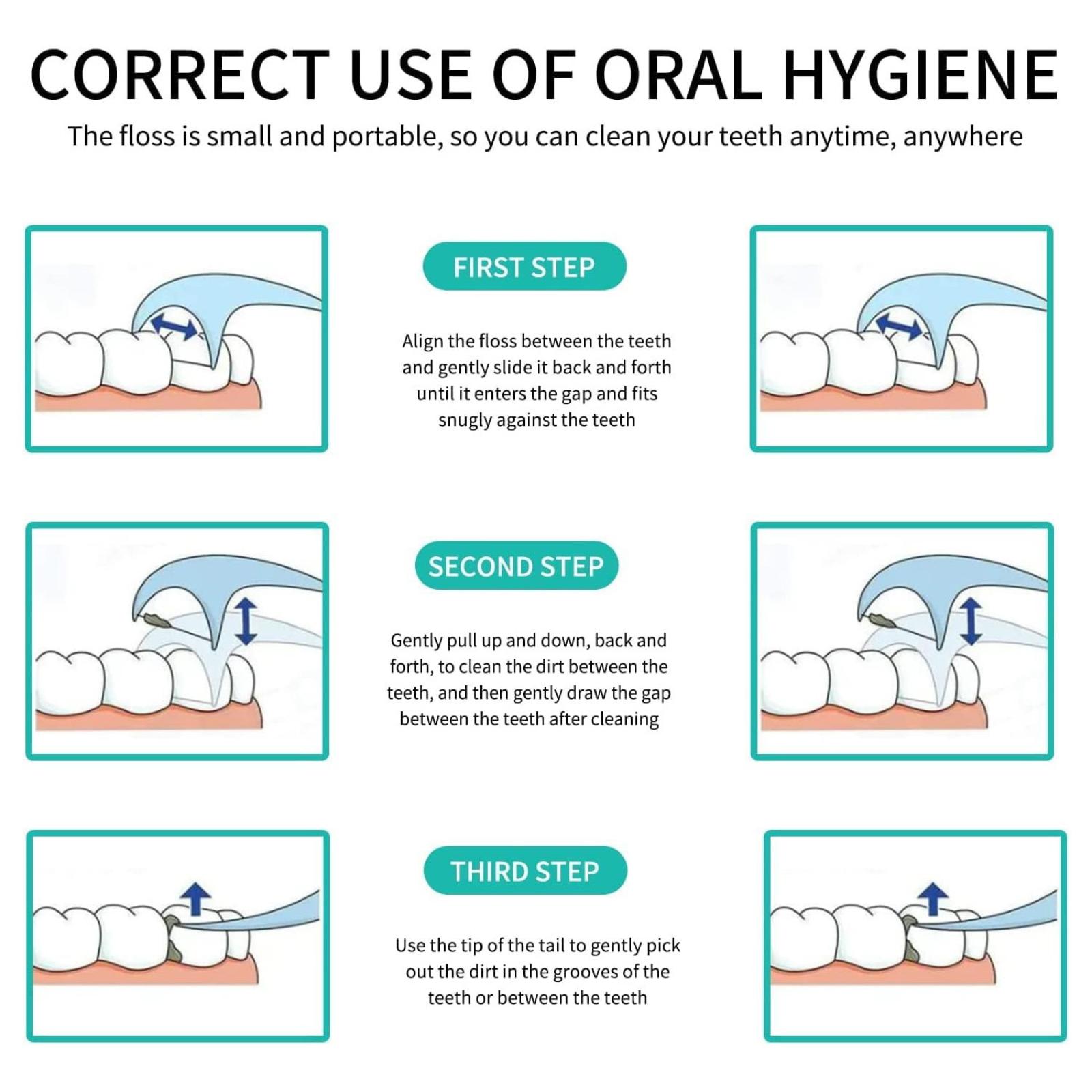 CORRECT USE OF ORAL HYGIENE

The floss is small and portable, so you can clean your teeth anytime, anywhere

FIRST STEP

Align the floss between the teeth and gently slide it back and forth until it enters the gap and fits snugly against the teeth

SECOND STEP

Gently pull up and down, back and forth, to clean the dirt between the teeth, and then gently draw the gap between the teeth after cleaning

THIRD STEP

Use the tip of the tail to gently pick out the dirt in the grooves of the teeth or between the teeth