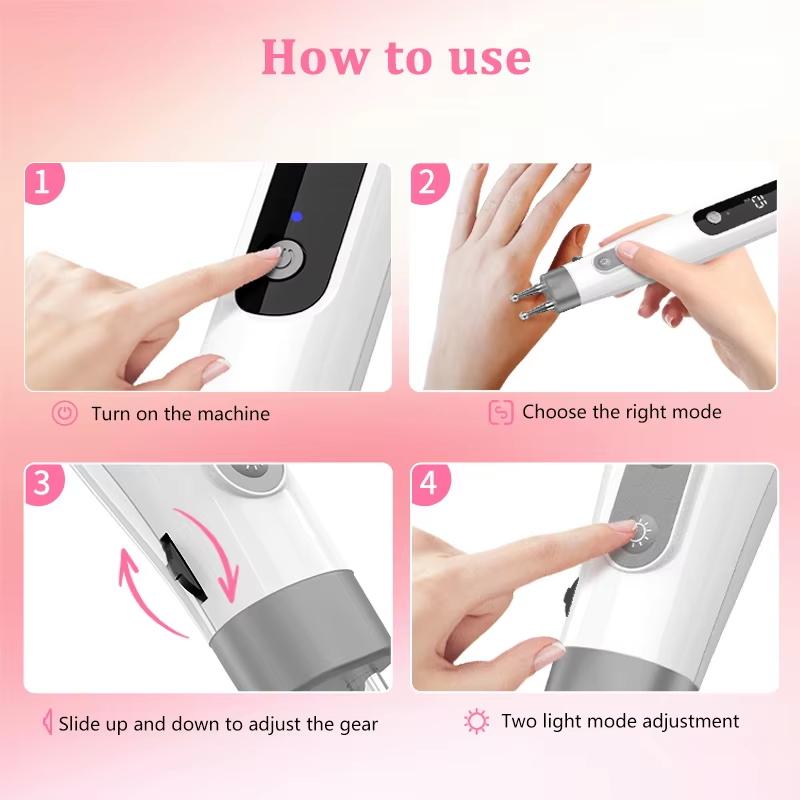 How to use

1

Turn on the machine

2

Choose the right mode

3

Slide up and down to adjust the gear

4

Two light mode adjustment