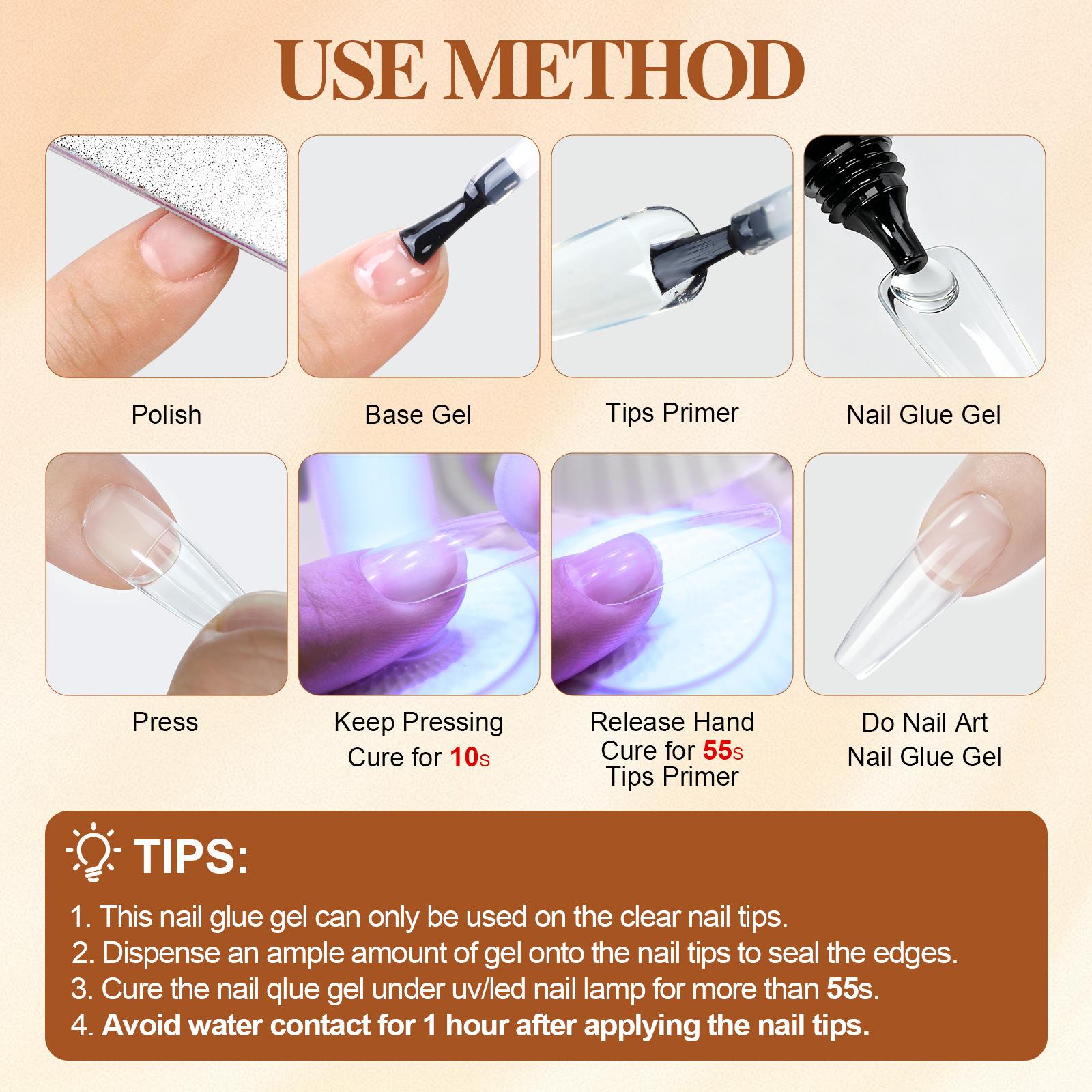 USE METHOD

Polish

Base Gel

Tips Primer

Nail Glue Gel

Press

Keep Pressing
Cure for 10s

Release Hand
Cure for 55s
Tips Primer

Do Nail Art
Nail Glue Gel

TIPS:

1. This nail glue gel can only be used on the clear nail tips.
2. Dispense an ample amount of gel onto the nail tips to seal the edges.
3. Cure the nail qlue gel under uv/led nail lamp for more than 55s.
4. Avoid water contact for 1 hour after applying the nail tips.