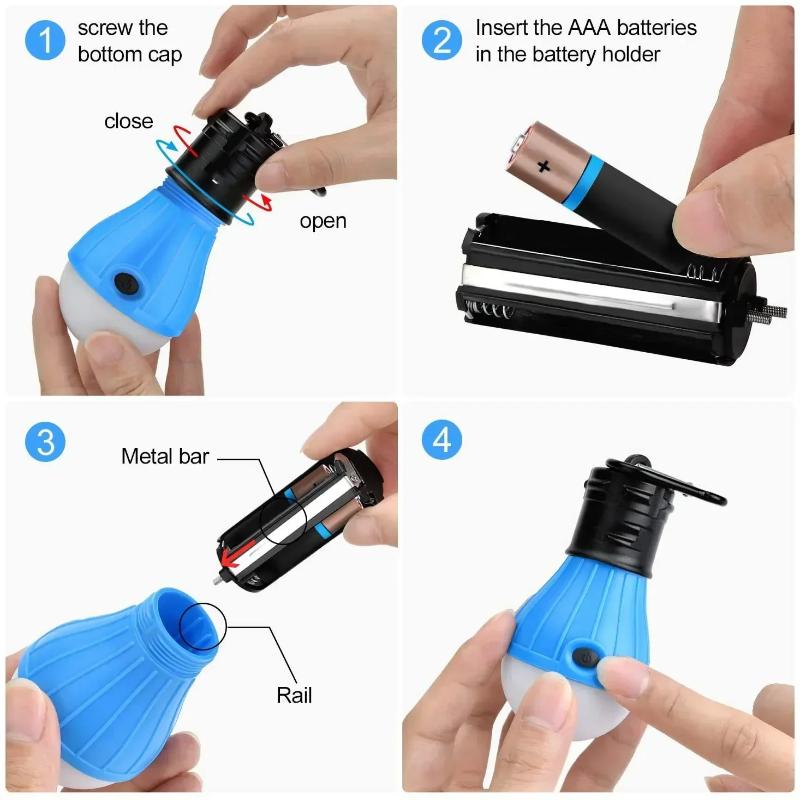 1 screw the bottom cap

close

open

2 Insert the AAA batteries in the battery holder

+

3

Metal bar

Rail

4