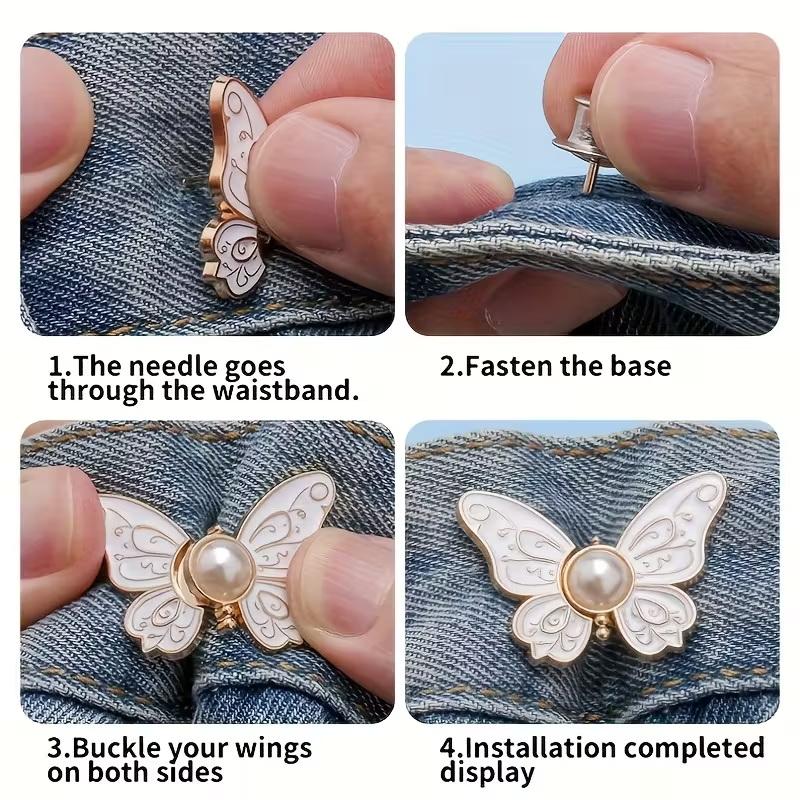 1.The needle goes through the waistband.

2.Fasten the base

3.Buckle your wings on both sides

4.Installation completed display