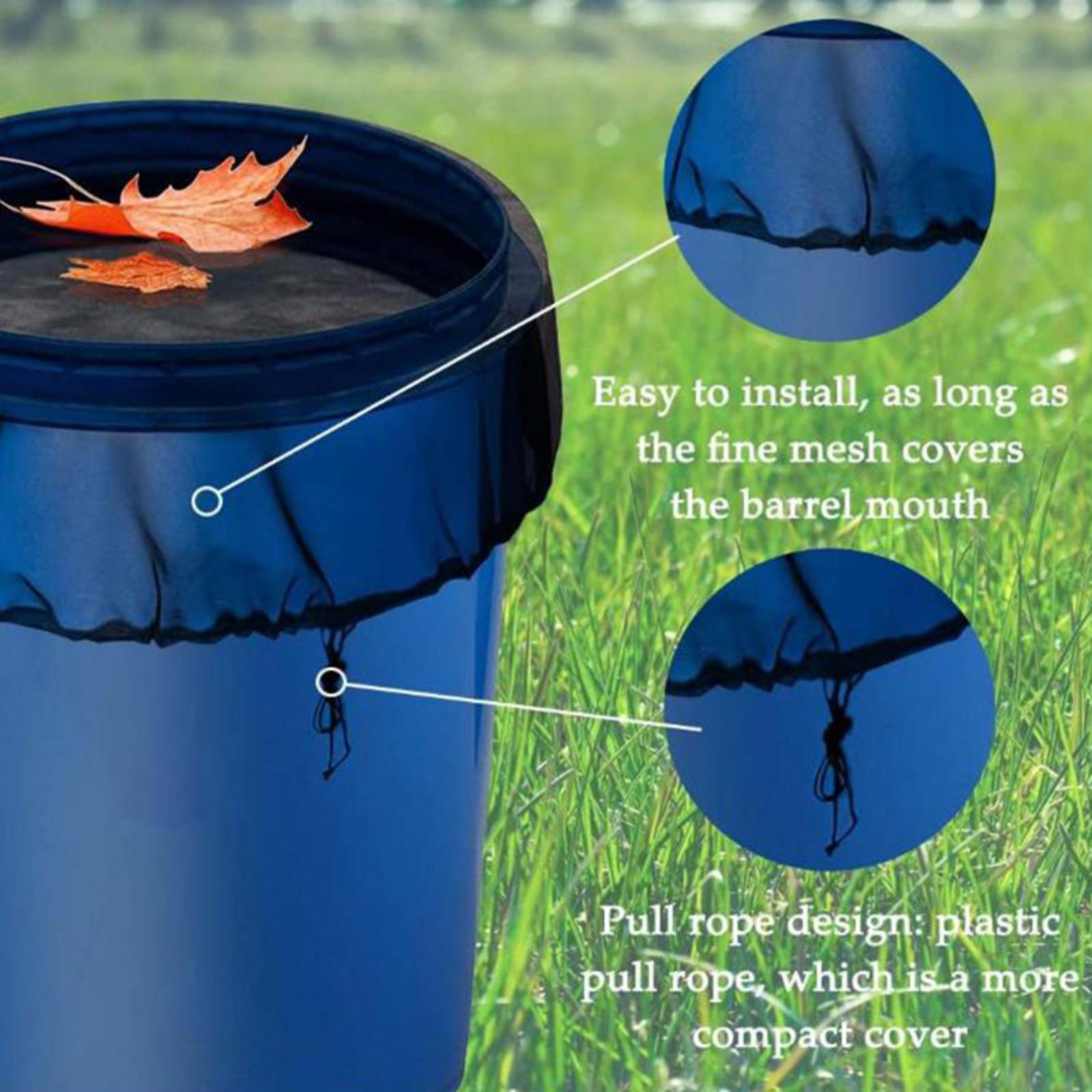 Easy to install, as long as the fine mesh covers the barrel mouth

Pull rope design: plastic pull rope, which is a more compact cover