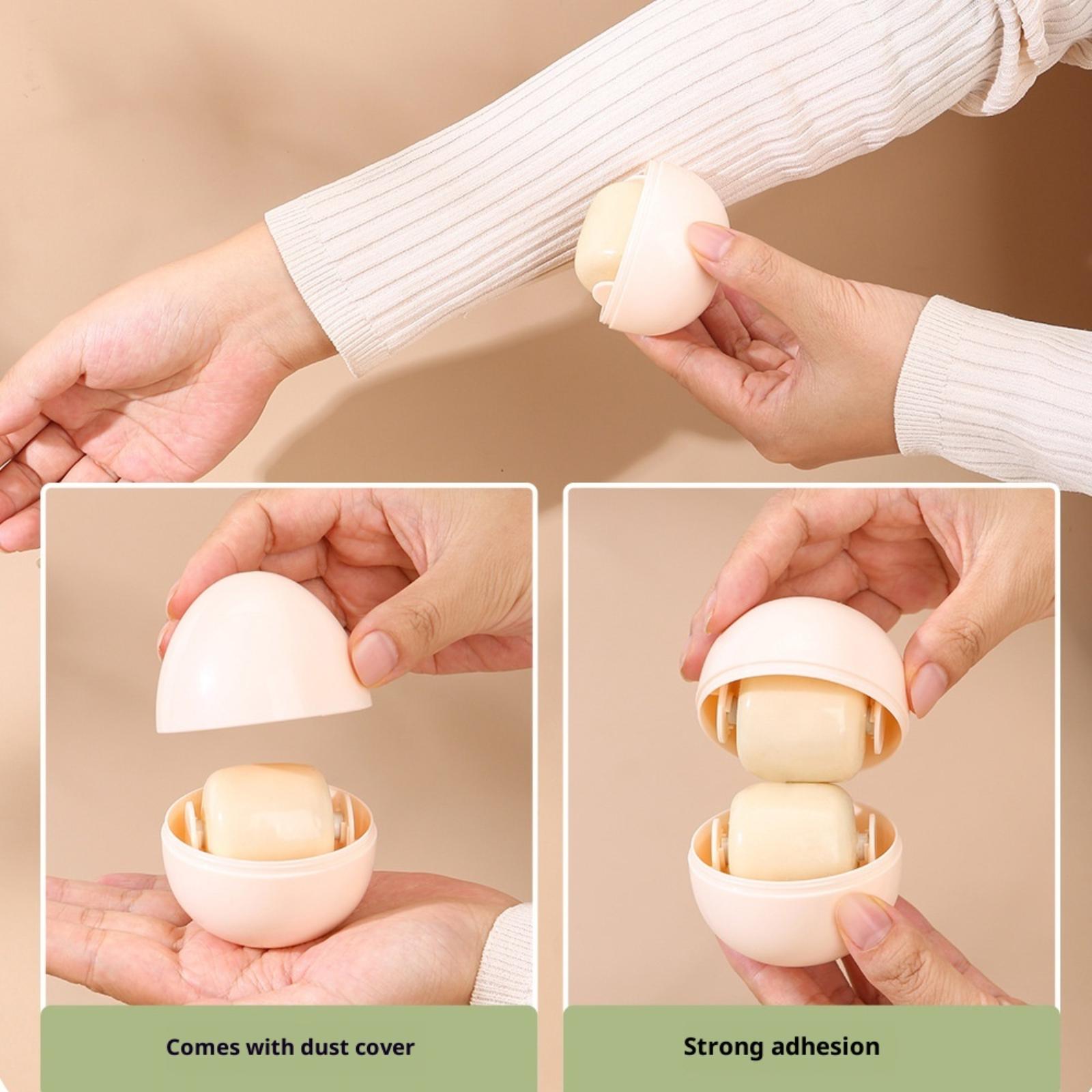 Comes with dust cover

Strong adhesion