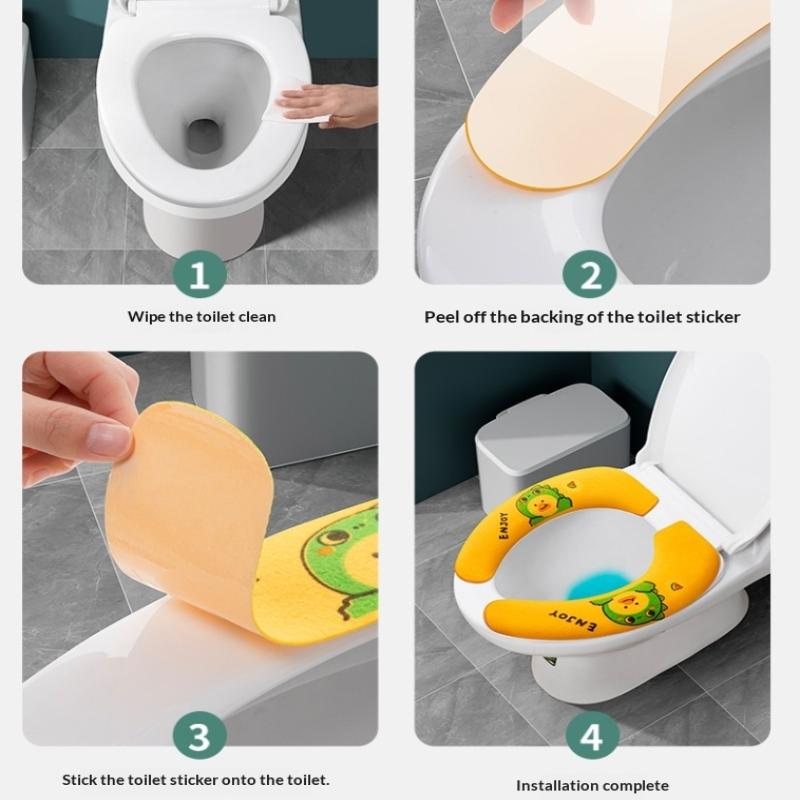 1

Wipe the toilet clean

2

Peel off the backing of the toilet sticker

3

Stick the toilet sticker onto the toilet.

ENJOY

ENJOY

4

Installation complete