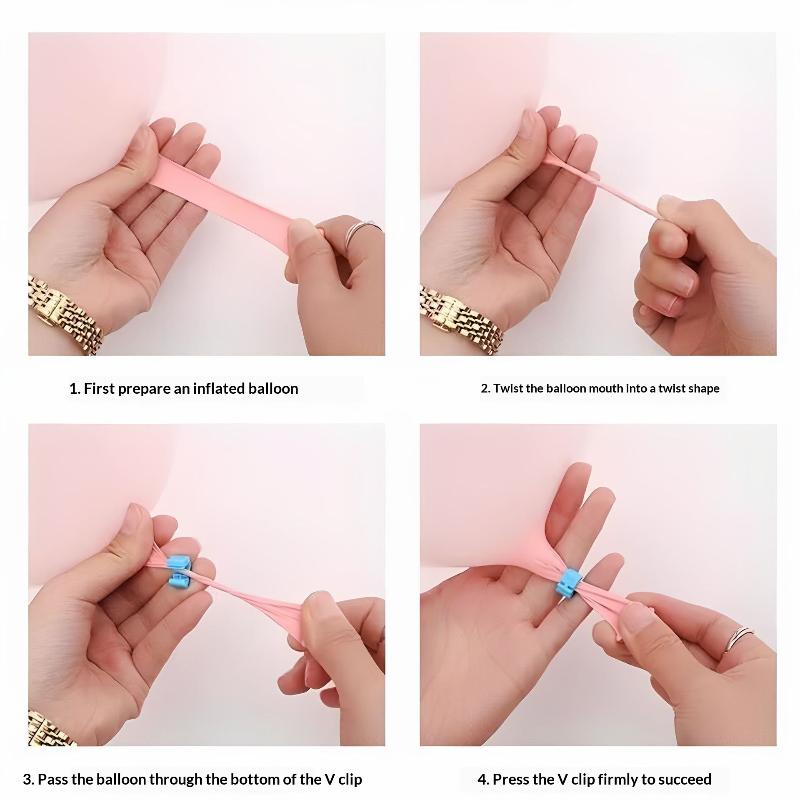 1. First prepare an inflated balloon

2. Twist the balloon mouth into a twist shape

3. Pass the balloon through the bottom of the V clip

4. Press the V clip firmly to succeed