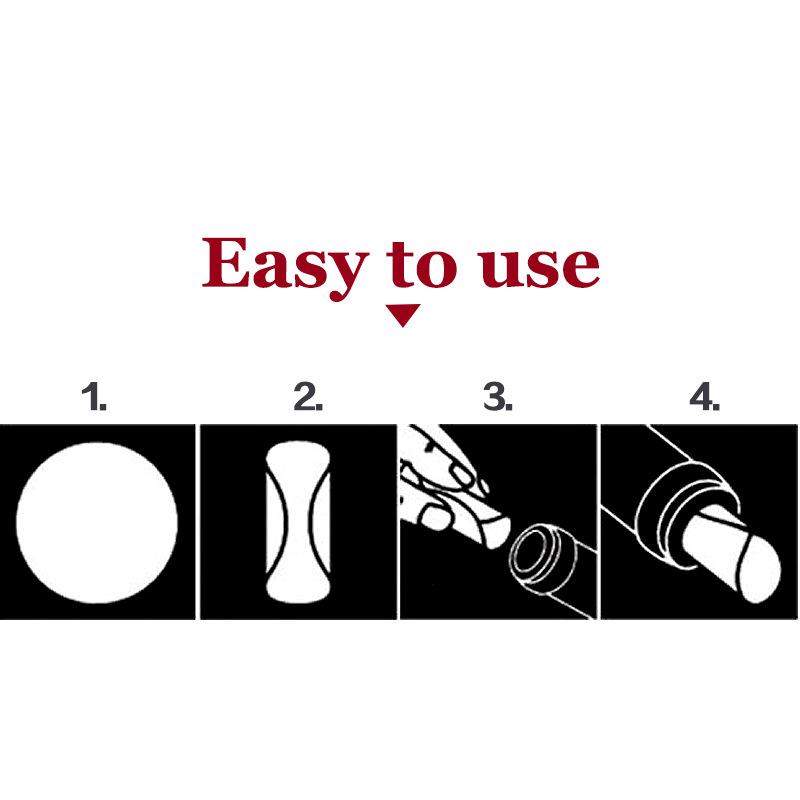 Easy to use

1.

2.

3.

4.