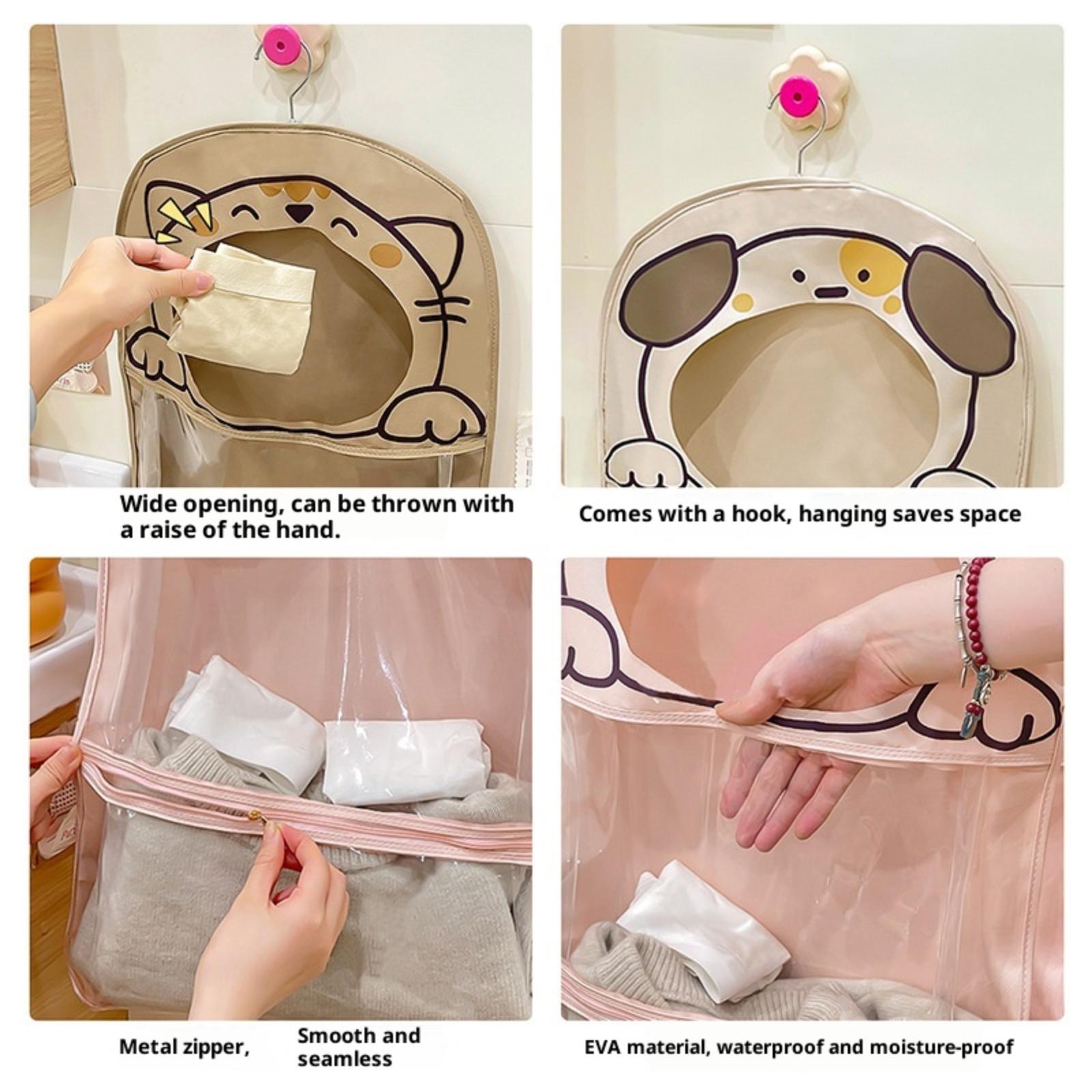 Wide opening, can be thrown with a raise of the hand.

Comes with a hook, hanging saves space

Metal zipper,

Smooth and seamless

EVA material, waterproof and moisture-proof