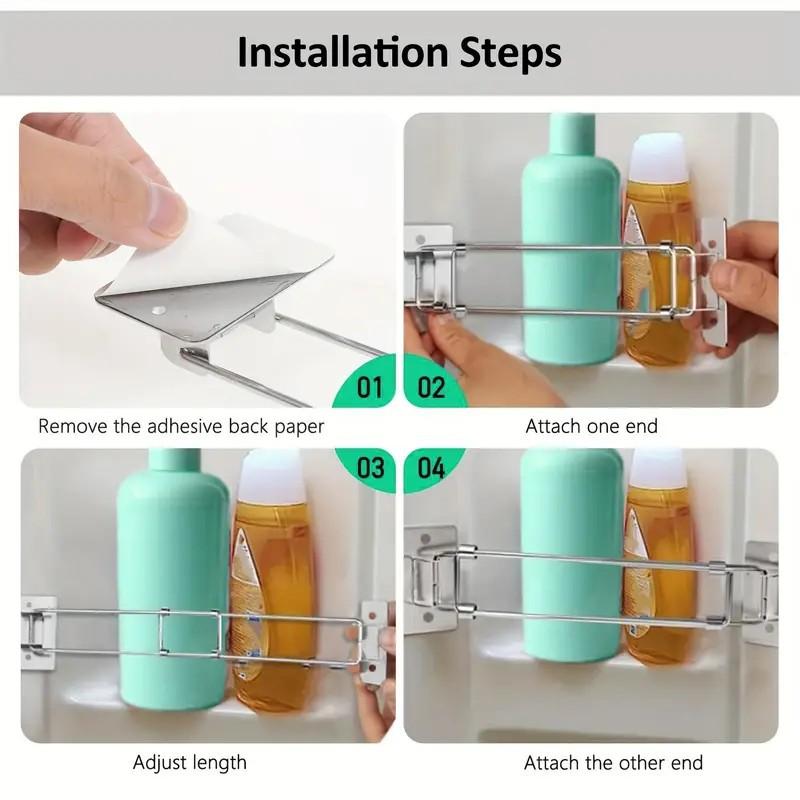 Installation Steps

01

Remove the adhesive back paper

02

Attach one end

03

Adjust length

04

Attach the other end