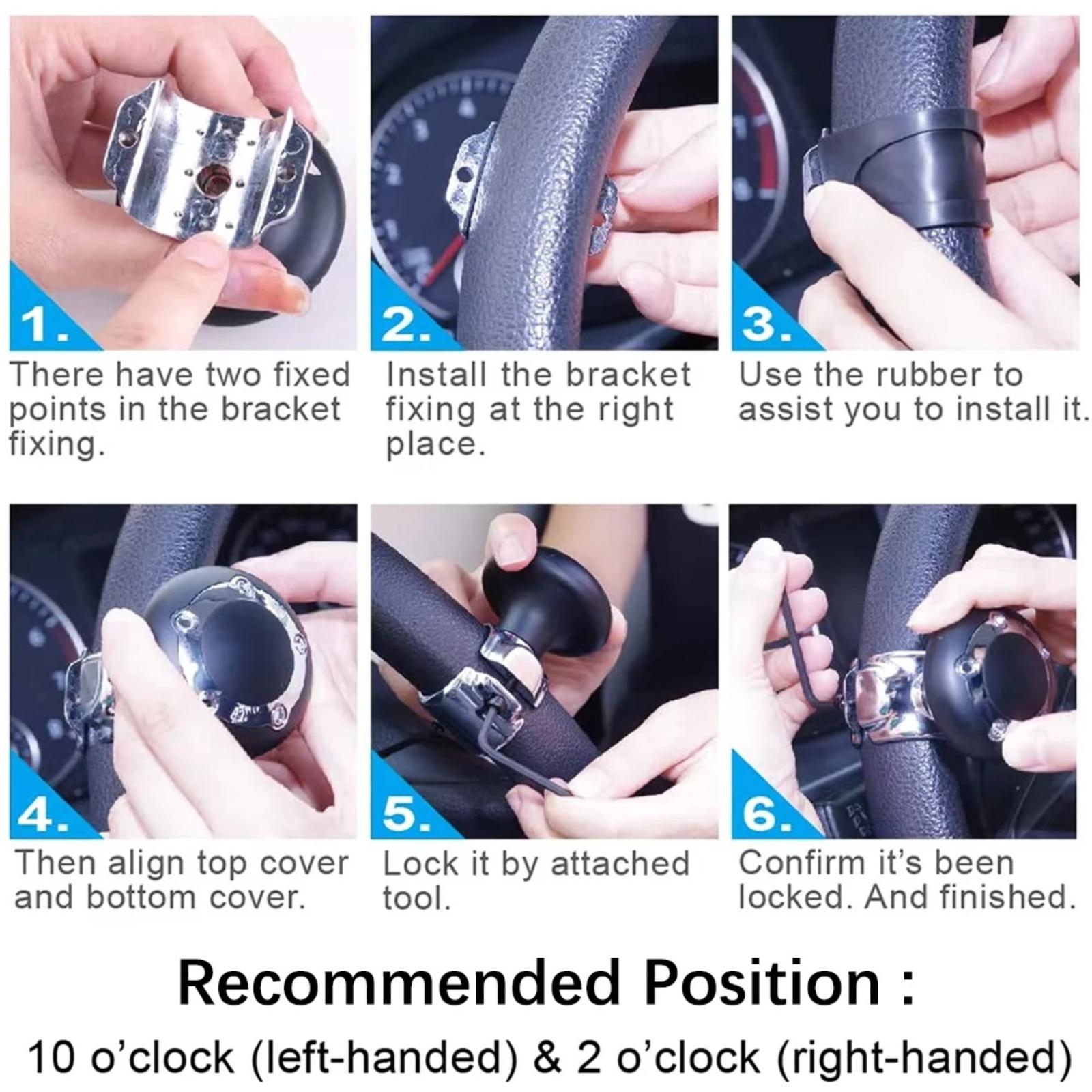 1.
There have two fixed points in the bracket fixing.

2.
Install the bracket fixing at the right place.

3.
Use the rubber to assist you to install it.

4.
Then align top cover and bottom cover.

5.
Lock it by attached tool.

6.
Confirm it's been locked. And finished.

Recommended Position :

10 o'clock (left-handed) & 2 o'clock (right-handed)