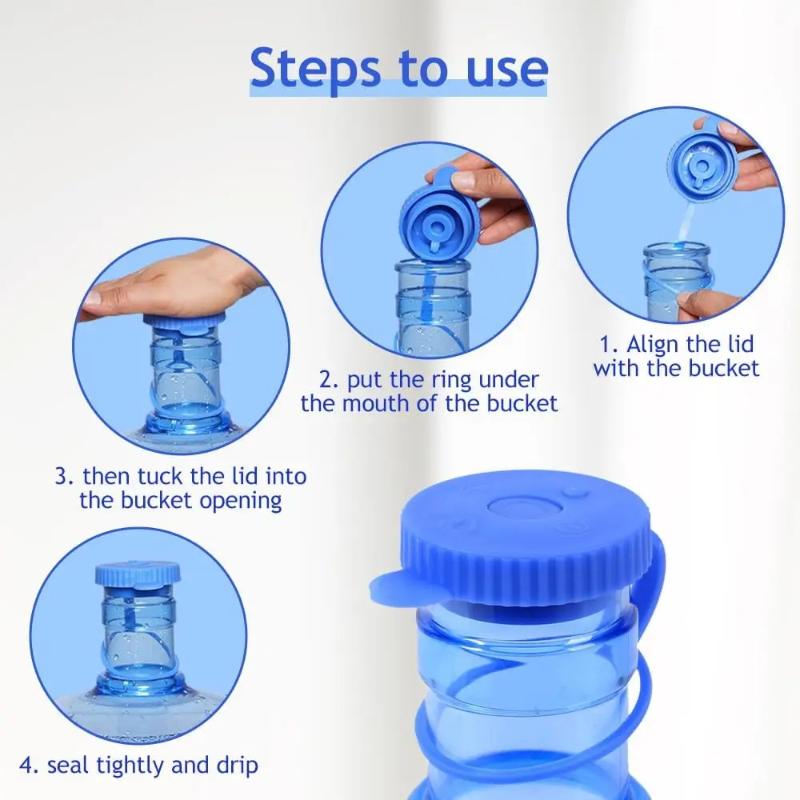 Steps to use

1. Align the lid with the bucket

2. put the ring under the mouth of the bucket

3. then tuck the lid into the bucket opening

4. seal tightly and drip