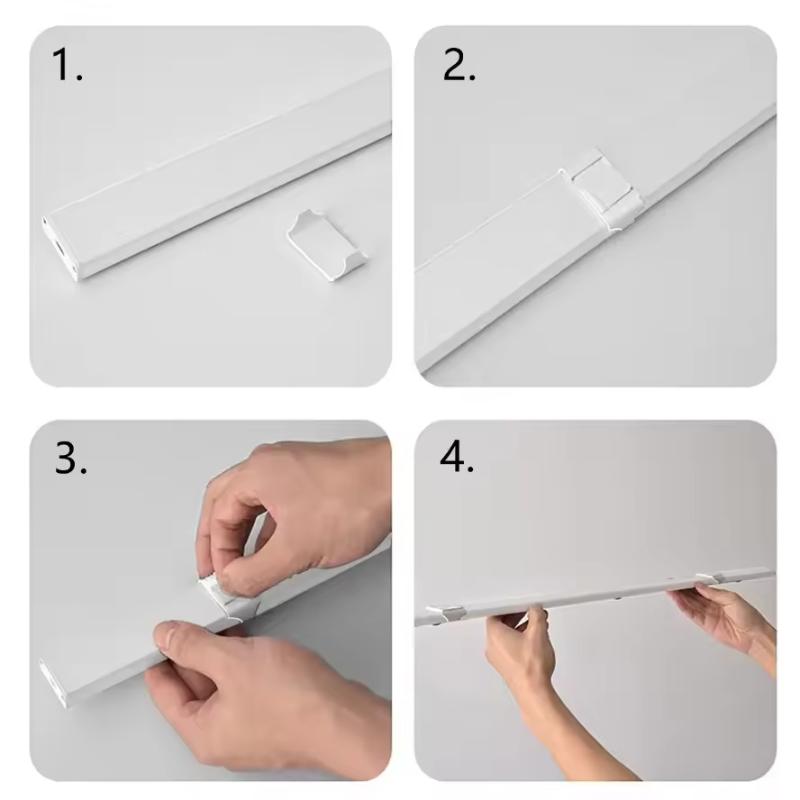 1.

2.

3.

4.