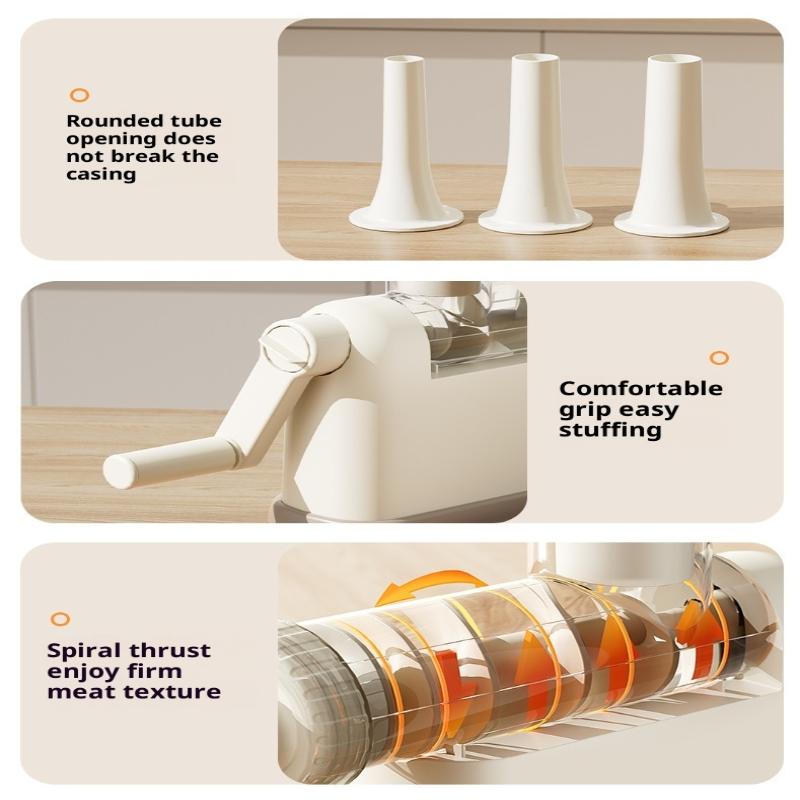 Rounded tube opening does not break the casing

Comfortable grip easy stuffing

Spiral thrust enjoy firm meat texture