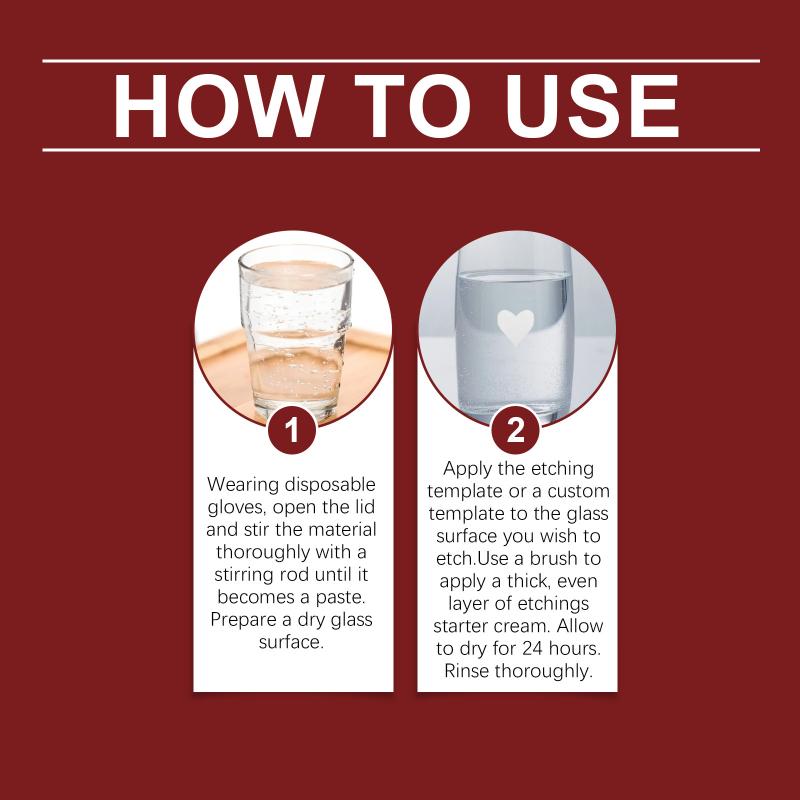 HOW TO USE

1

Wearing disposable gloves, open the lid and stir the material thoroughly with a stirring rod until it becomes a paste. Prepare a dry glass surface.

2

Apply the etching template or a custom template to the glass surface you wish to etch.Use a brush to apply a thick, even layer of etchings starter cream. Allow to dry for 24 hours. Rinse thoroughly.