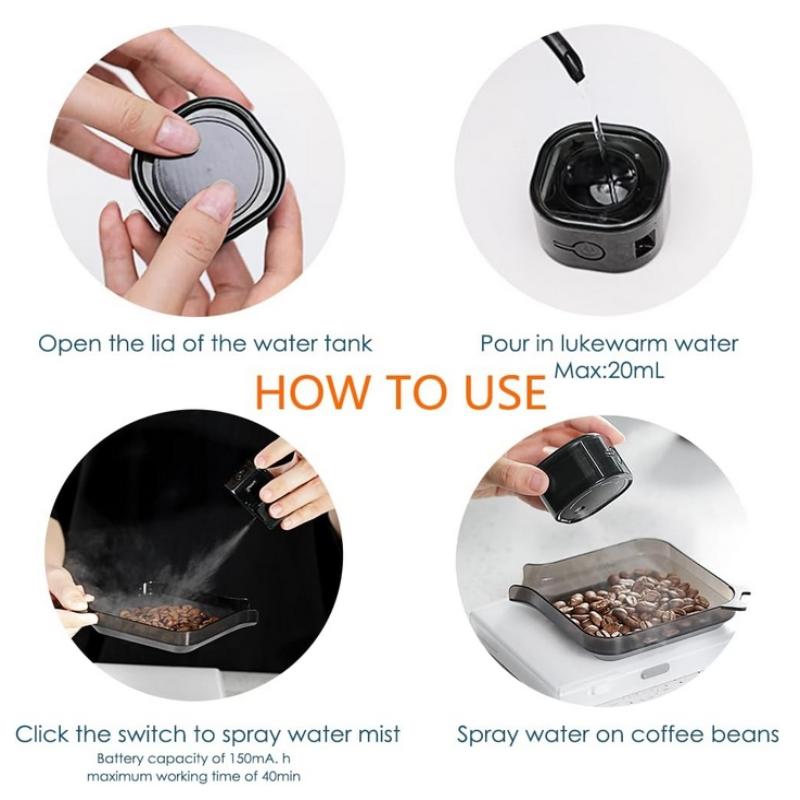 Open the lid of the water tank

Pour in lukewarm water
Max:20mL

HOW TO USE

Click the switch to spray water mist
Battery capacity of 150mA. h
maximum working time of 40min

Spray water on coffee beans