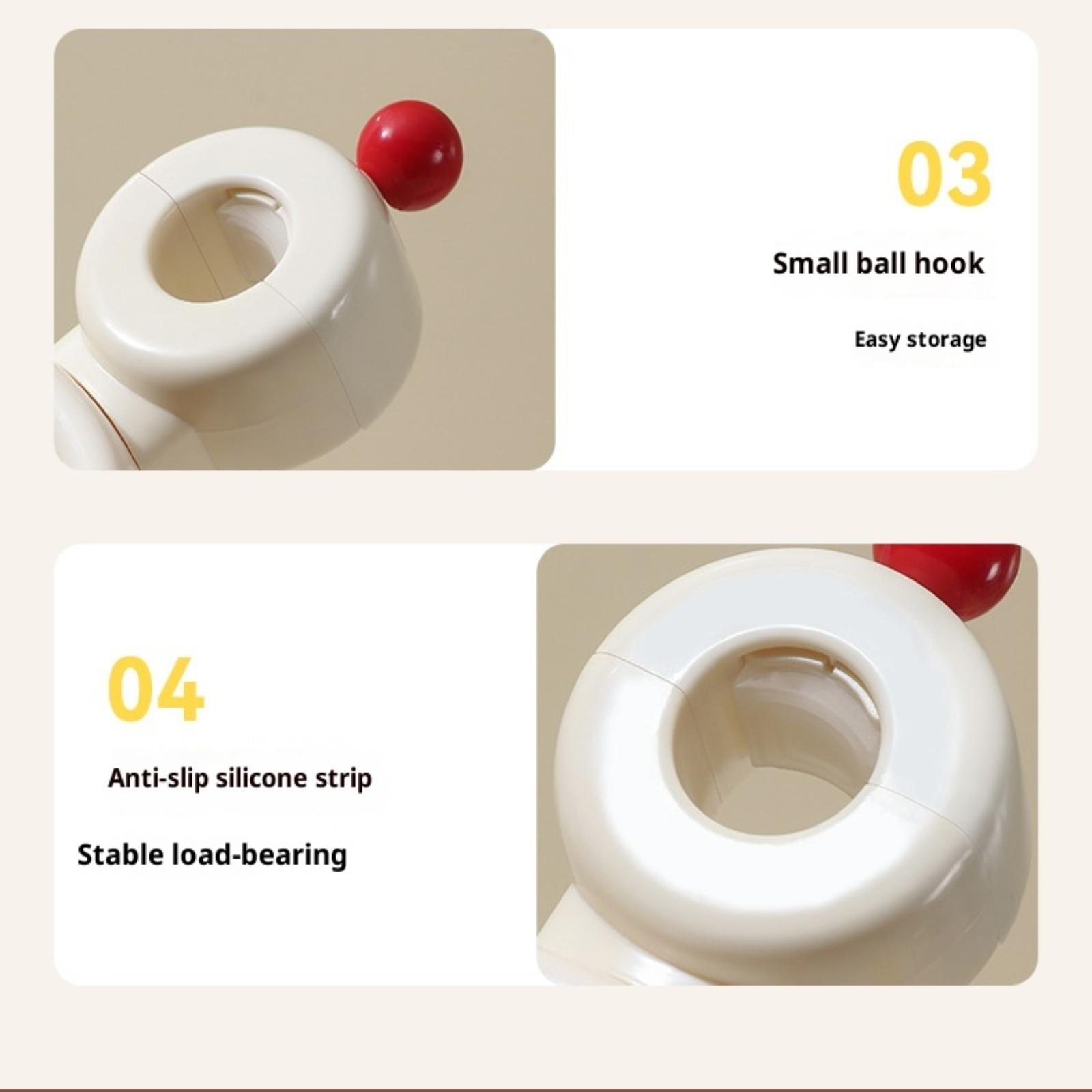 03

Small ball hook

Easy storage

04

Anti-slip silicone strip

Stable load-bearing