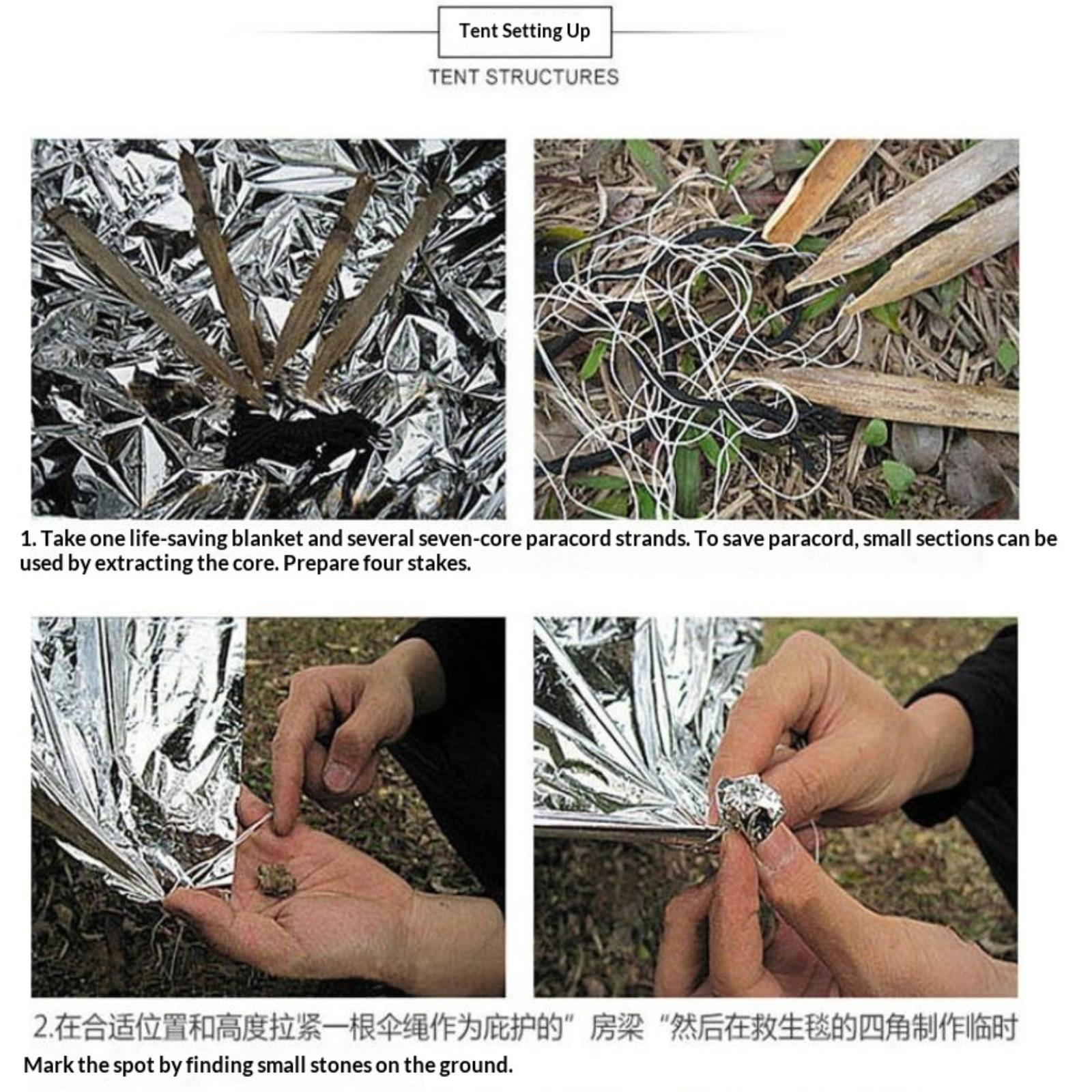 Tent Setting Up

TENT STRUCTURES

1. Take one life-saving blanket and several seven-core paracord strands. To save paracord, small sections can be used by extracting the core. Prepare four stakes.

2.在合适位置和高度拉紧一根伞绳作为庇护的”房梁“然后在救生毯的四角制作临时

Mark the spot by finding small stones on the ground.