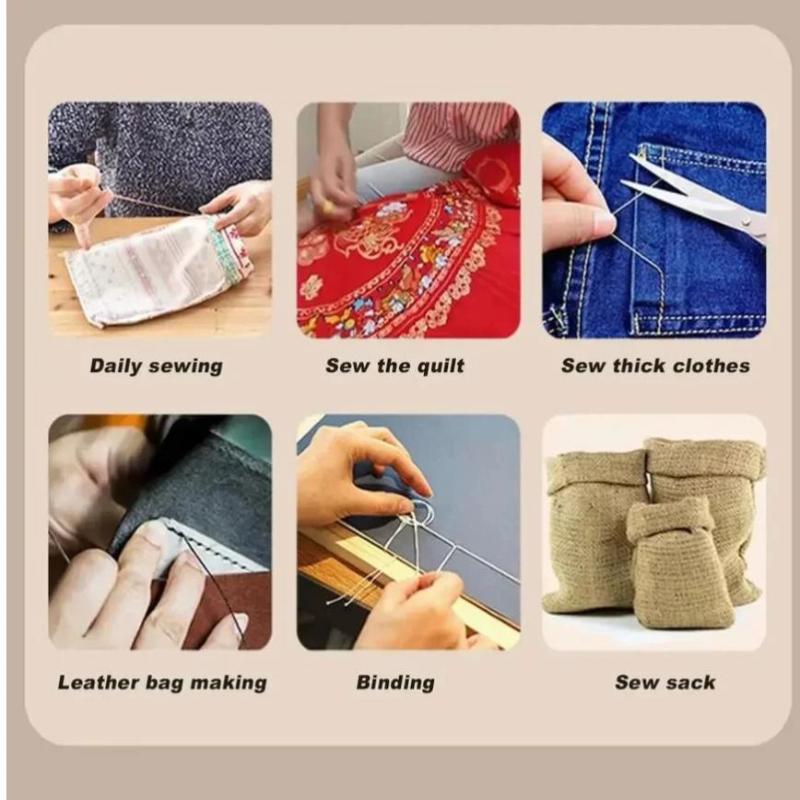 Daily sewing

Sew the quilt

Sew thick clothes

Leather bag making

Binding

Sew sack