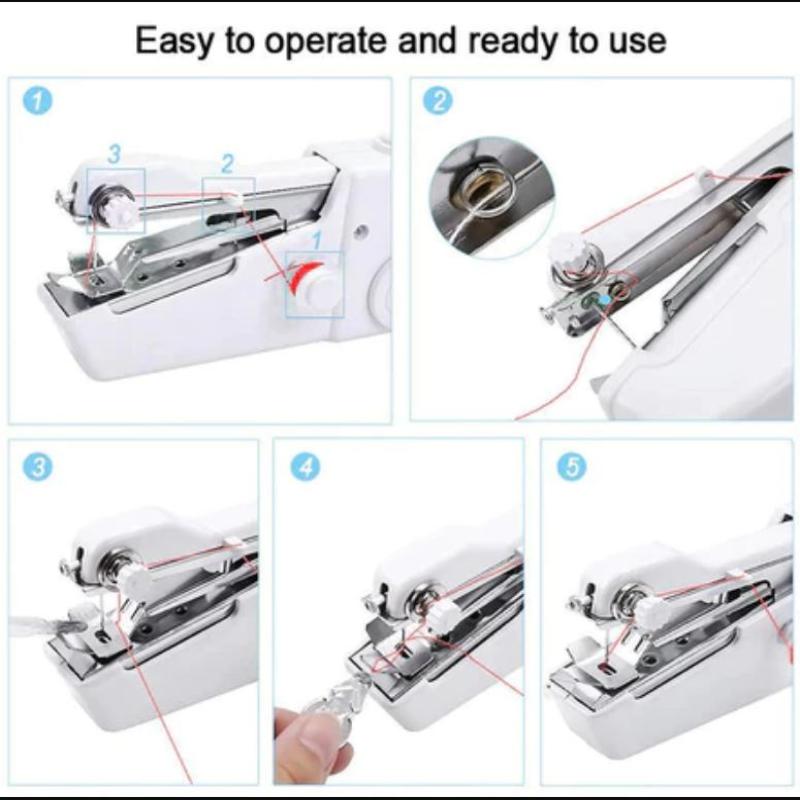 Easy to operate and ready to use

1

3

2

1

2

3

4

5