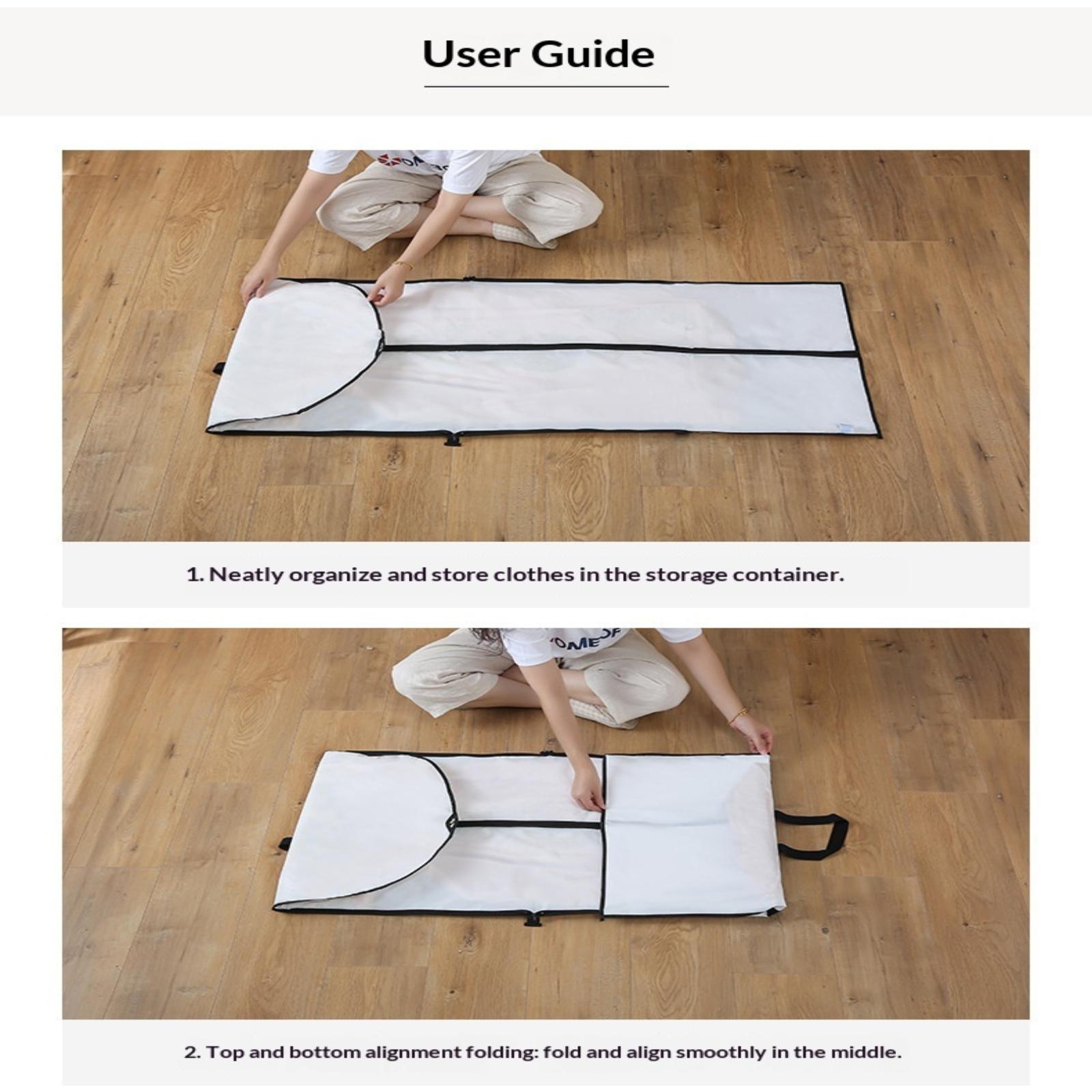 User Guide

1. Neatly organize and store clothes in the storage container.

2. Top and bottom alignment folding: fold and align smoothly in the middle.