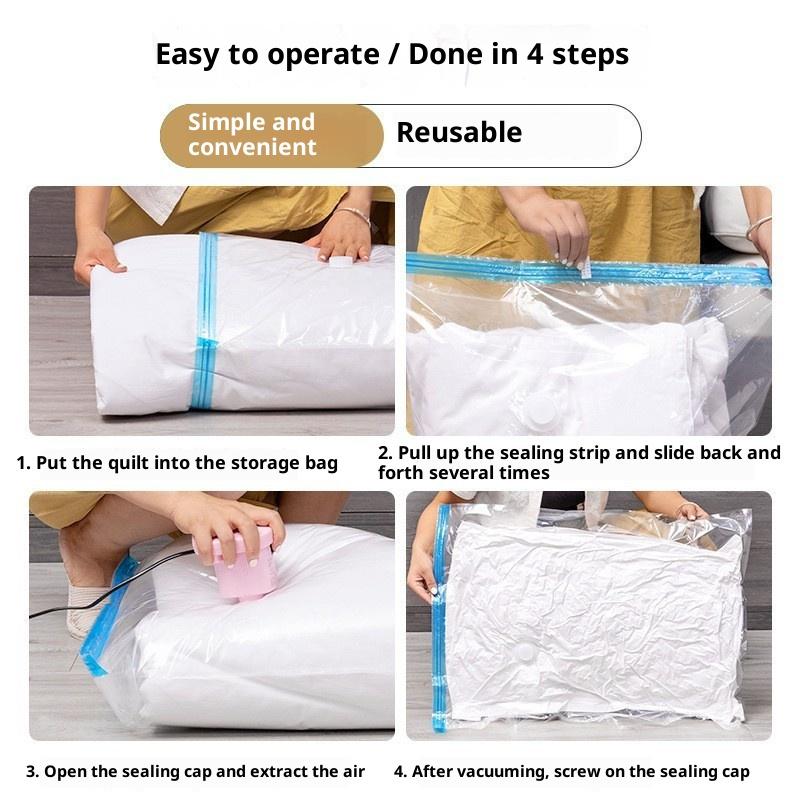 Easy to operate / Done in 4 steps

Simple and convenient

Reusable

1. Put the quilt into the storage bag

2. Pull up the sealing strip and slide back and forth several times

3. Open the sealing cap and extract the air

4. After vacuuming, screw on the sealing cap