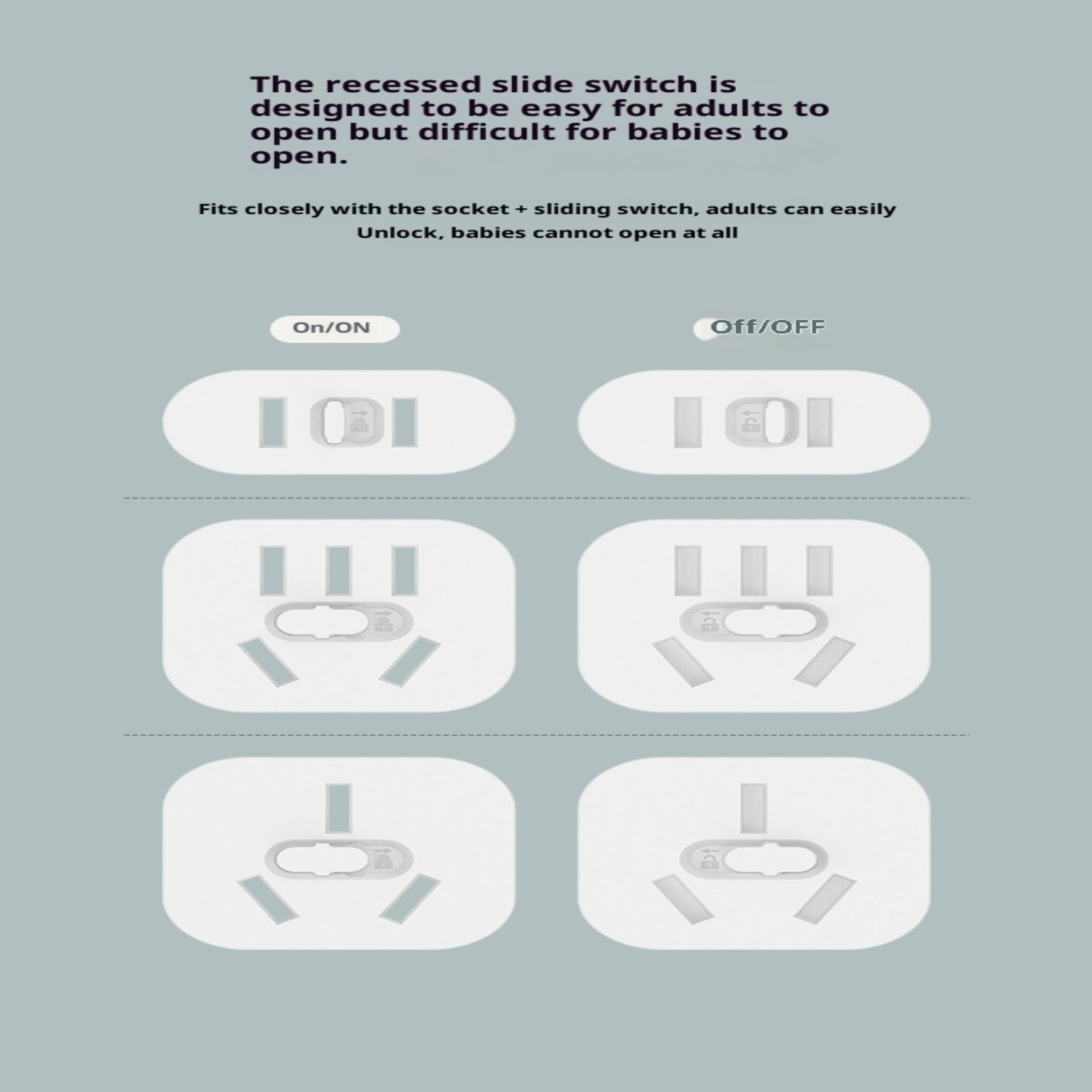 The recessed slide switch is designed to be easy for adults to open but difficult for babies to open.

Fits closely with the socket + sliding switch, adults can easily Unlock, babies cannot open at all

On/ON

Off/OFF