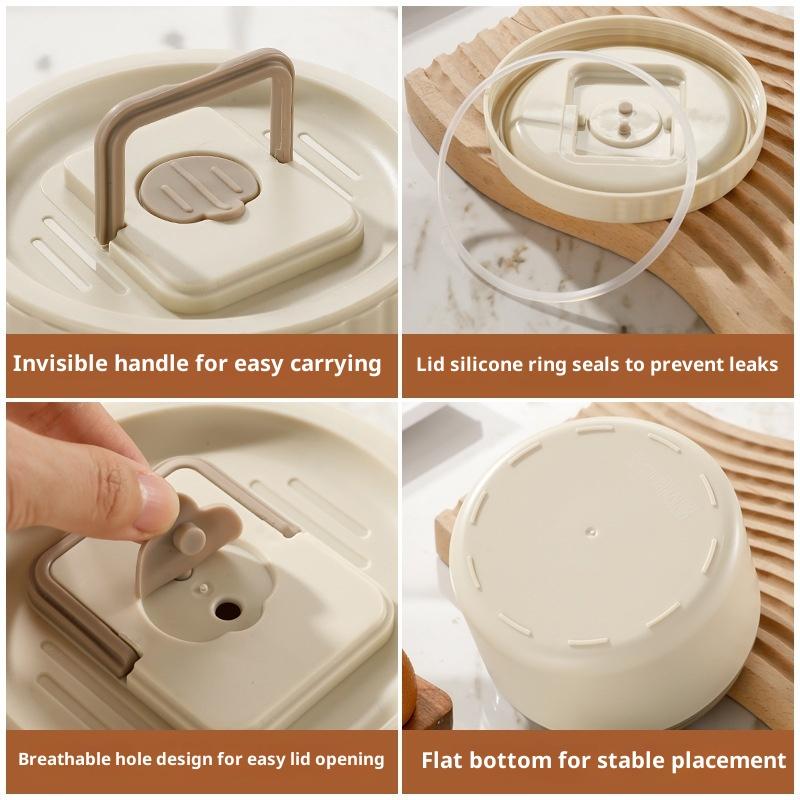 Invisible handle for easy carrying

Lid silicone ring seals to prevent leaks

Breathable hole design for easy lid opening

Flat bottom for stable placement