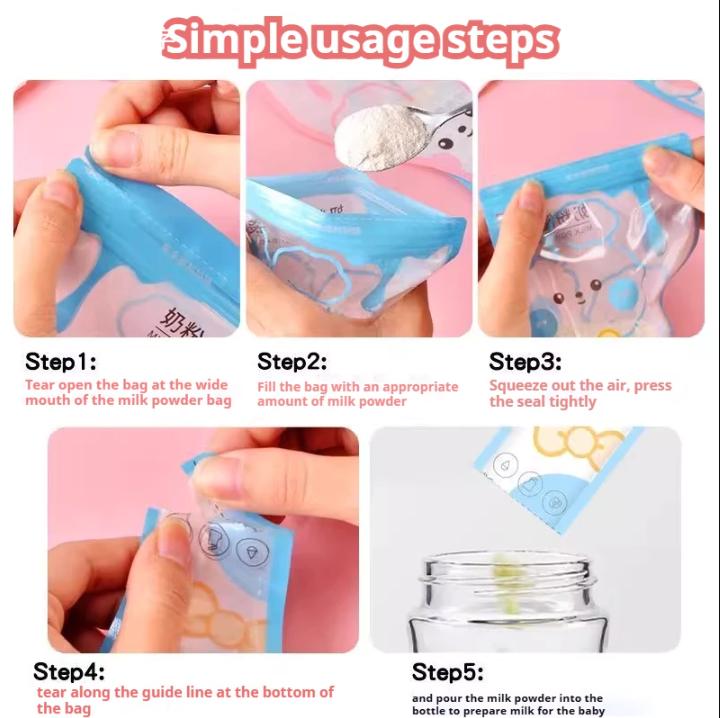 Simple usage steps

奶粉

Step1:
Tear open the bag at the wide mouth of the milk powder bag

Step2:
Fill the bag with an appropriate amount of milk powder

Step3:
Squeeze out the air, press the seal tightly

Step4:
tear along the guide line at the bottom of the bag

Step5:
and pour the milk powder into the bottle to prepare milk for the baby