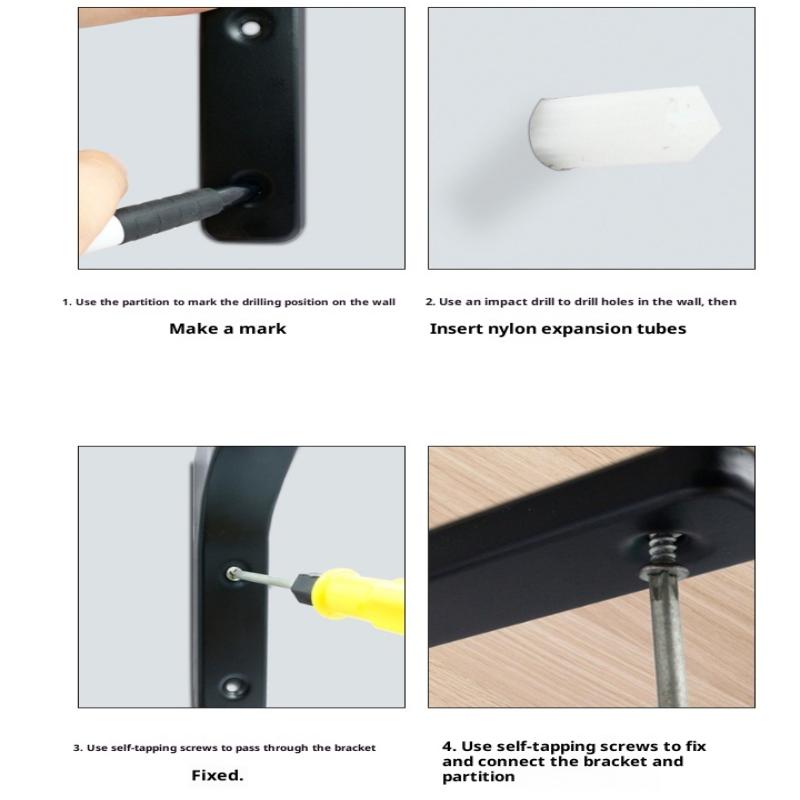 1. Use the partition to mark the drilling position on the wall

Make a mark

2. Use an impact drill to drill holes in the wall, then

Insert nylon expansion tubes

3. Use self-tapping screws to pass through the bracket

Fixed.

4. Use self-tapping screws to fix and connect the bracket and partition