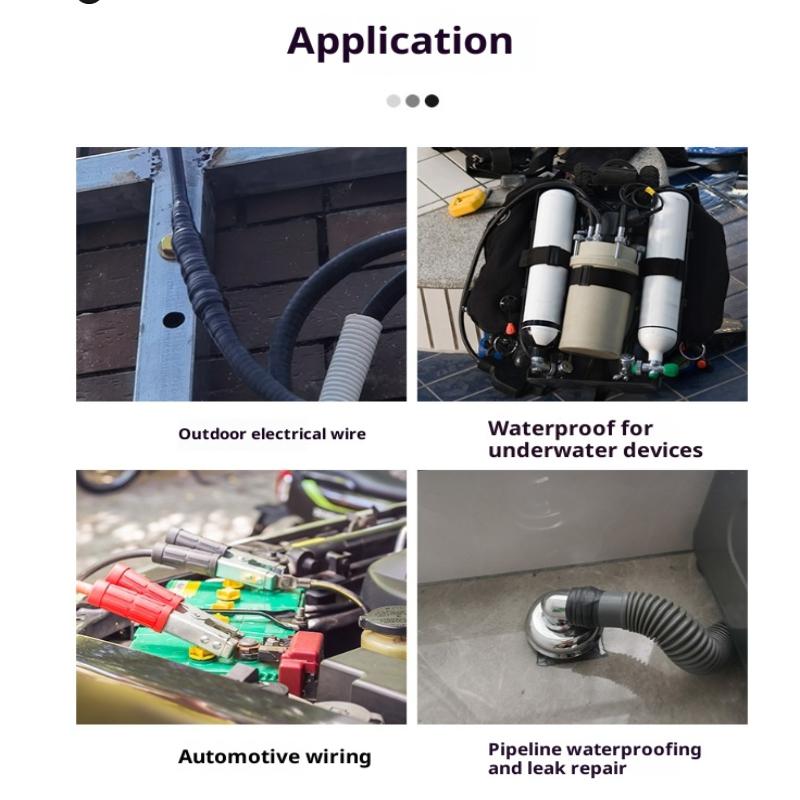 Application

Outdoor electrical wire

Waterproof for underwater devices

Automotive wiring

Pipeline waterproofing and leak repair