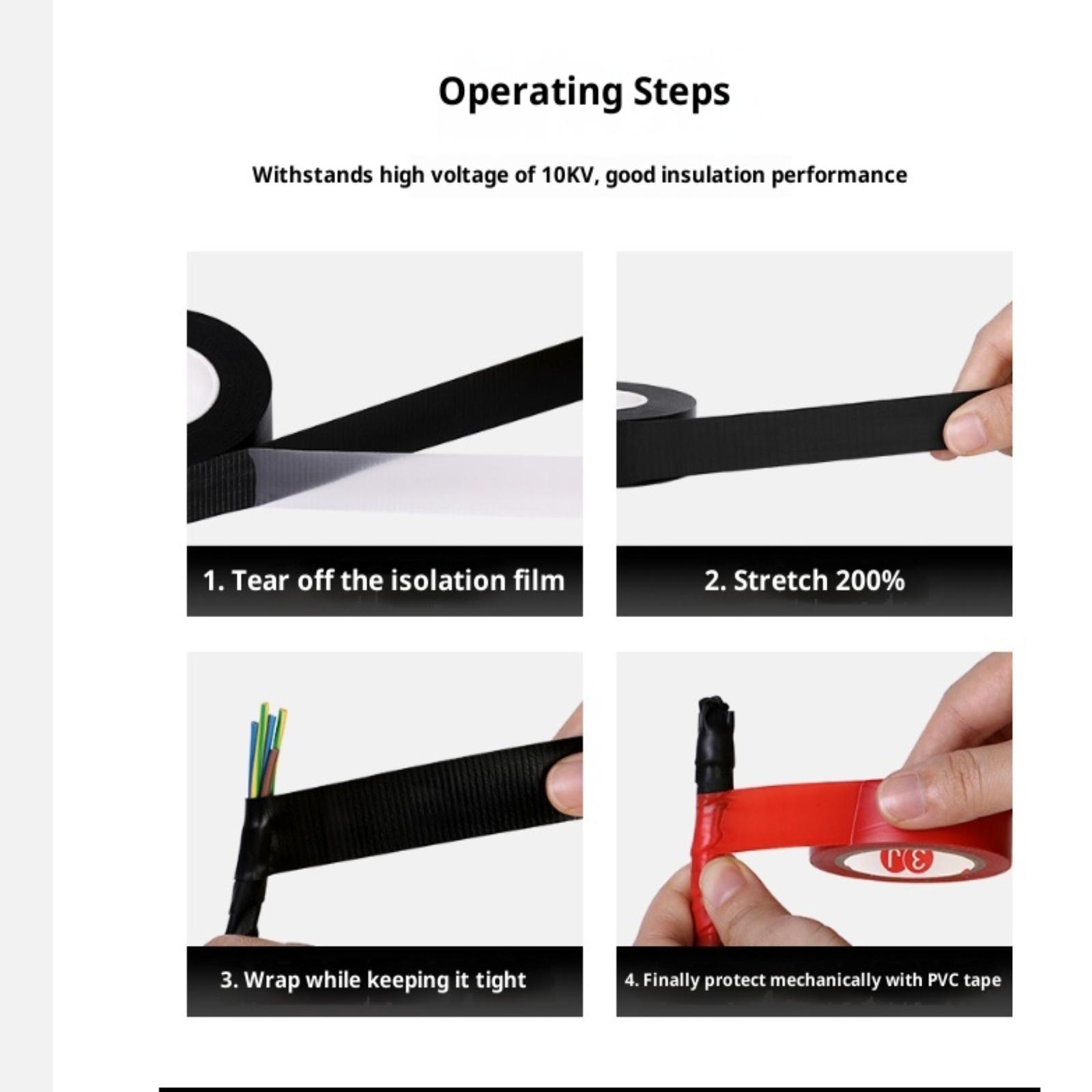 Operating Steps

Withstands high voltage of 10KV, good insulation performance

1. Tear off the isolation film

2. Stretch 200%

3. Wrap while keeping it tight

4. Finally protect mechanically with PVC tape