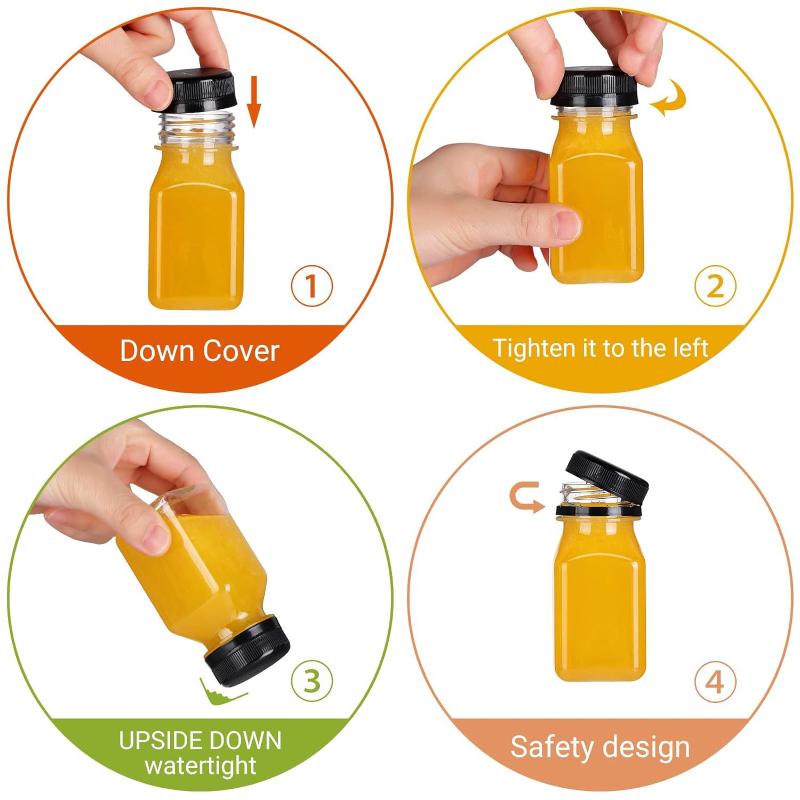 1
Down Cover

2
Tighten it to the left

3
UPSIDE DOWN
watertight

4
Safety design