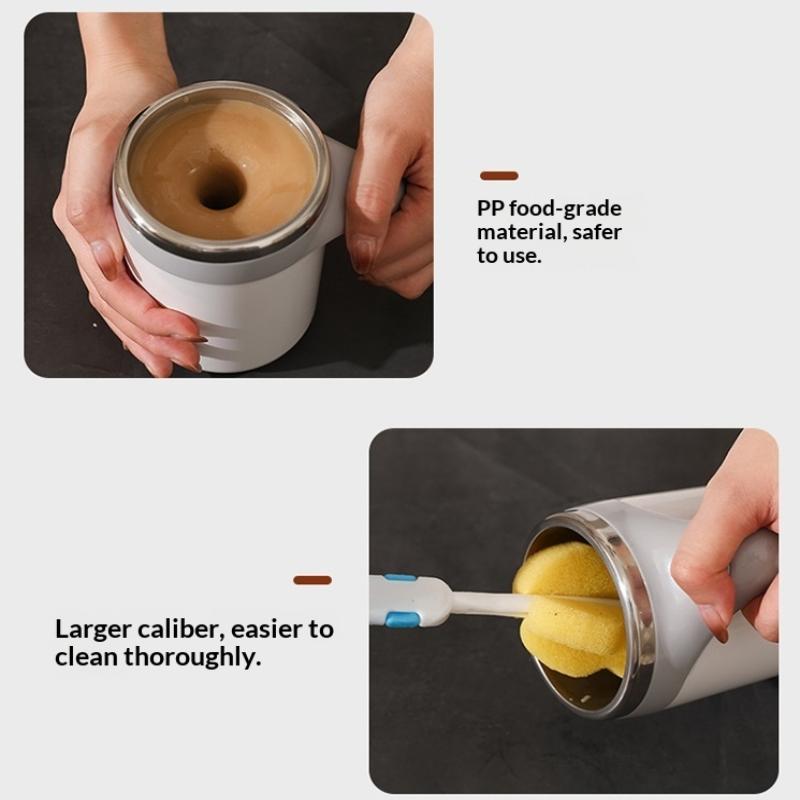 PP food-grade material, safer to use.

Larger caliber, easier to clean thoroughly.