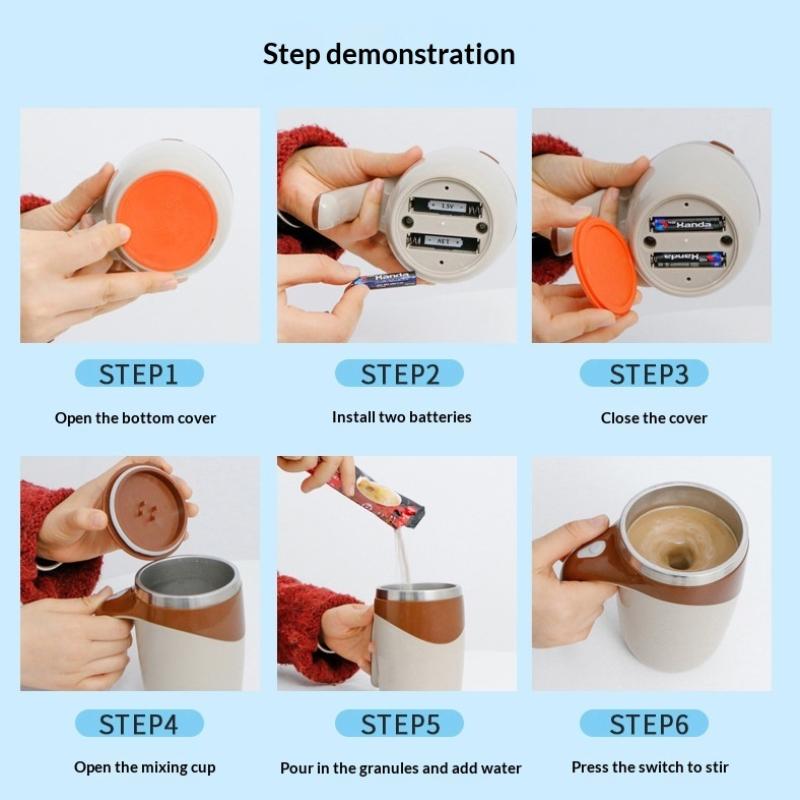 Step demonstration

1.5V

1.5V

Handa

Handa

Handa

STEP1

Open the bottom cover

STEP2

Install two batteries

STEP3

Close the cover

STEP4

Open the mixing cup

STEP5

Pour in the granules and add water

STEP6

Press the switch to stir