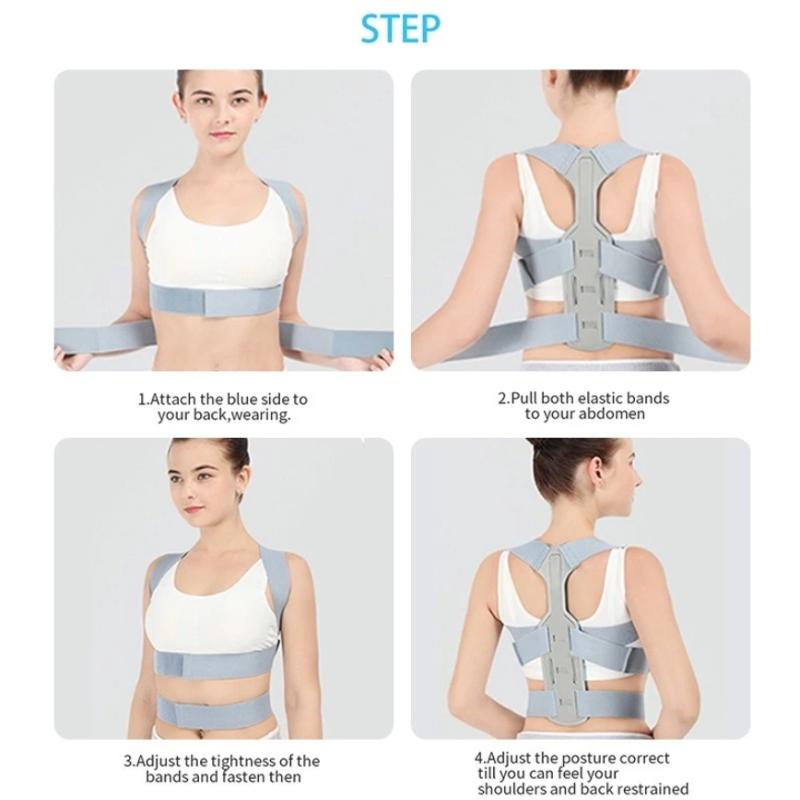 STEP

1.Attach the blue side to your back,wearing.

2.Pull both elastic bands to your abdomen

3.Adjust the tightness of the bands and fasten then

4.Adjust the posture correct till you can feel your shoulders and back restrained