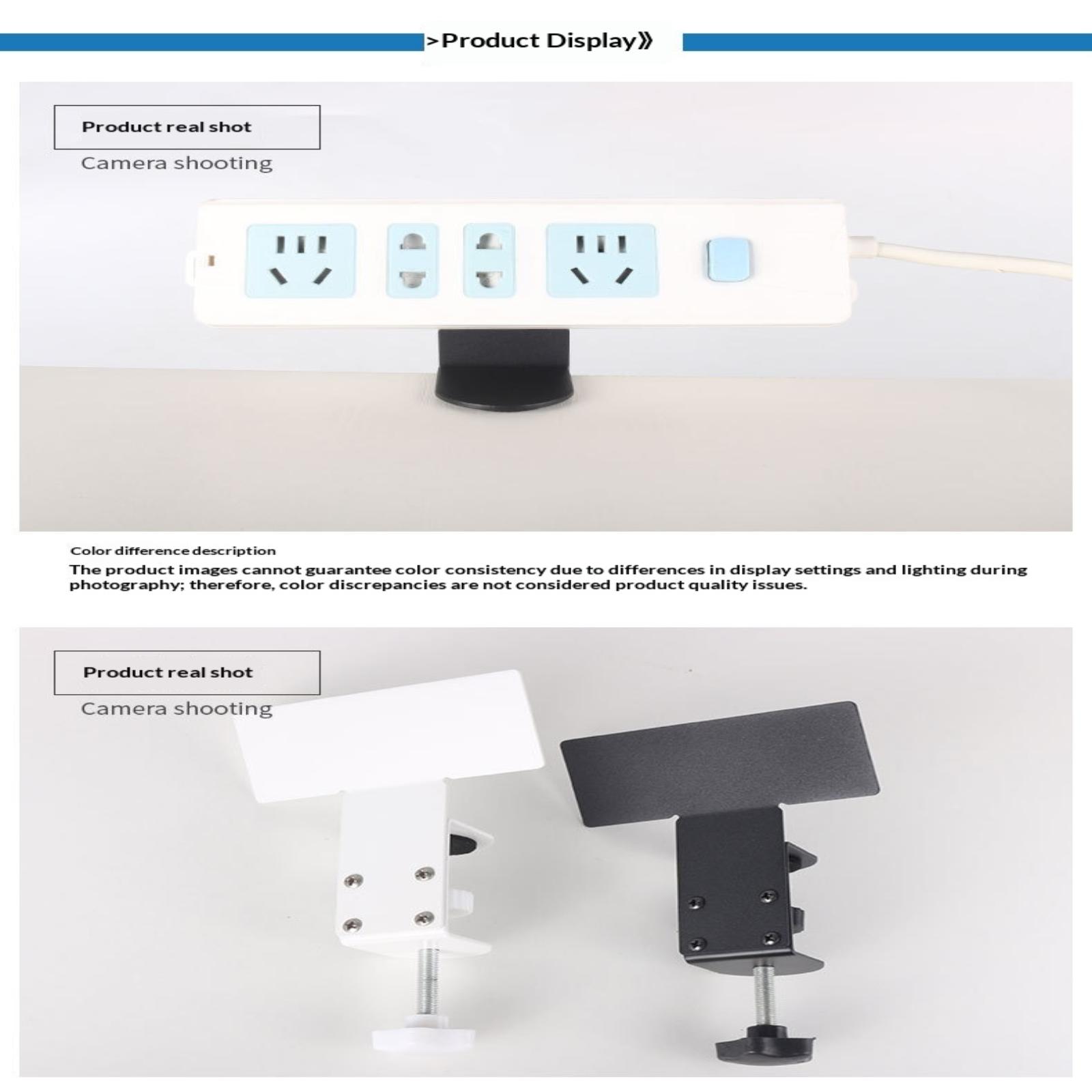 >Product Display》

Product real shot

Camera shooting

Color difference description

The product images cannot guarantee color consistency due to differences in display settings and lighting during photography; therefore, color discrepancies are not considered product quality issues.

Product real shot

Camera shooting