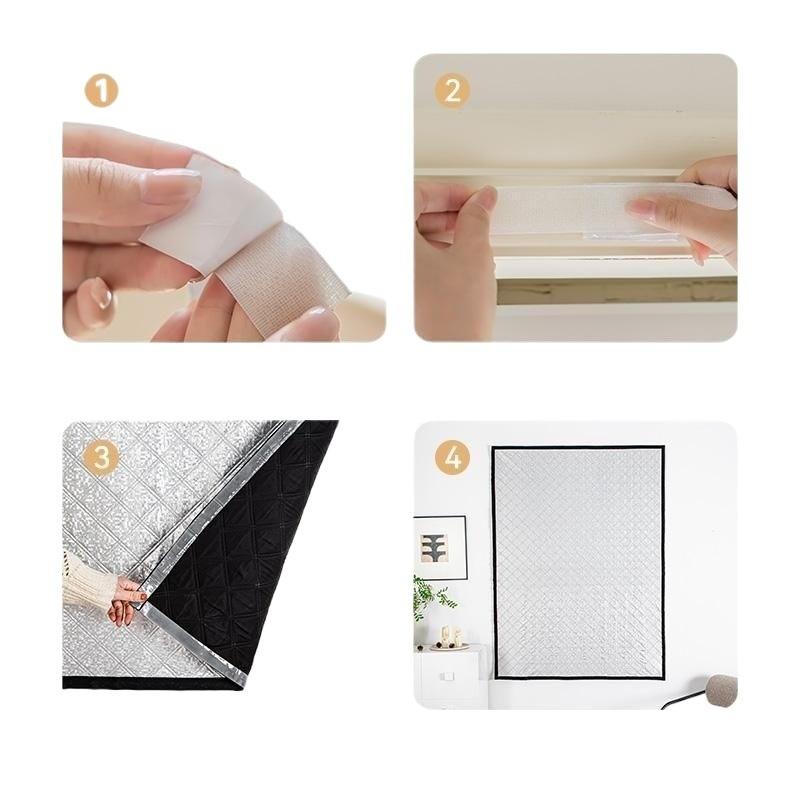 1

2

3

4