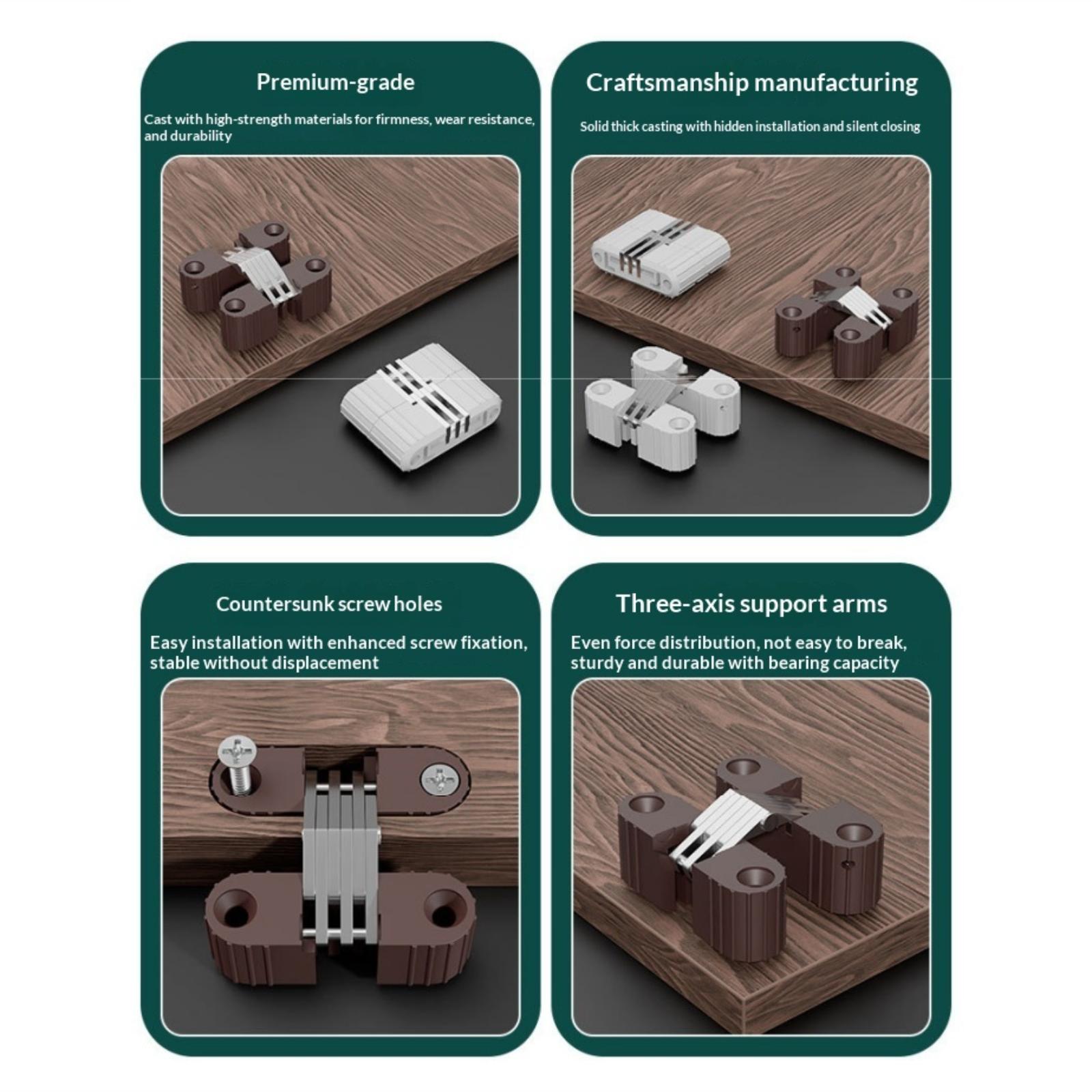 Premium-grade

Cast with high-strength materials for firmness, wear resistance, and durability

Craftsmanship manufacturing

Solid thick casting with hidden installation and silent closing

Countersunk screw holes

Easy installation with enhanced screw fixation, stable without displacement

Three-axis support arms

Even force distribution, not easy to break, sturdy and durable with bearing capacity