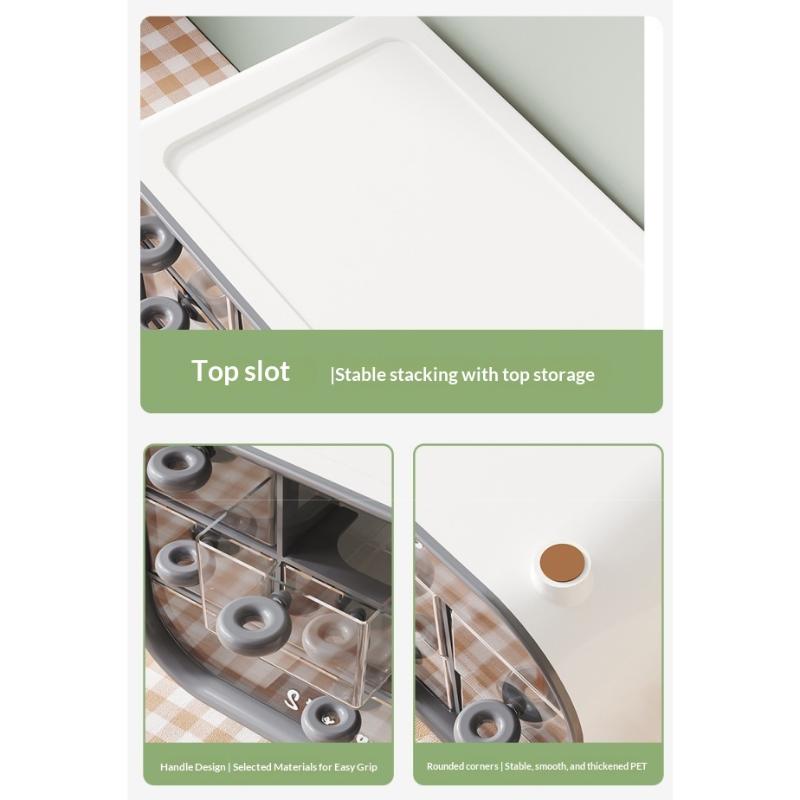 Top slot |Stable stacking with top storage

Handle Design | Selected Materials for Easy Grip

Rounded corners | Stable, smooth, and thickened PET