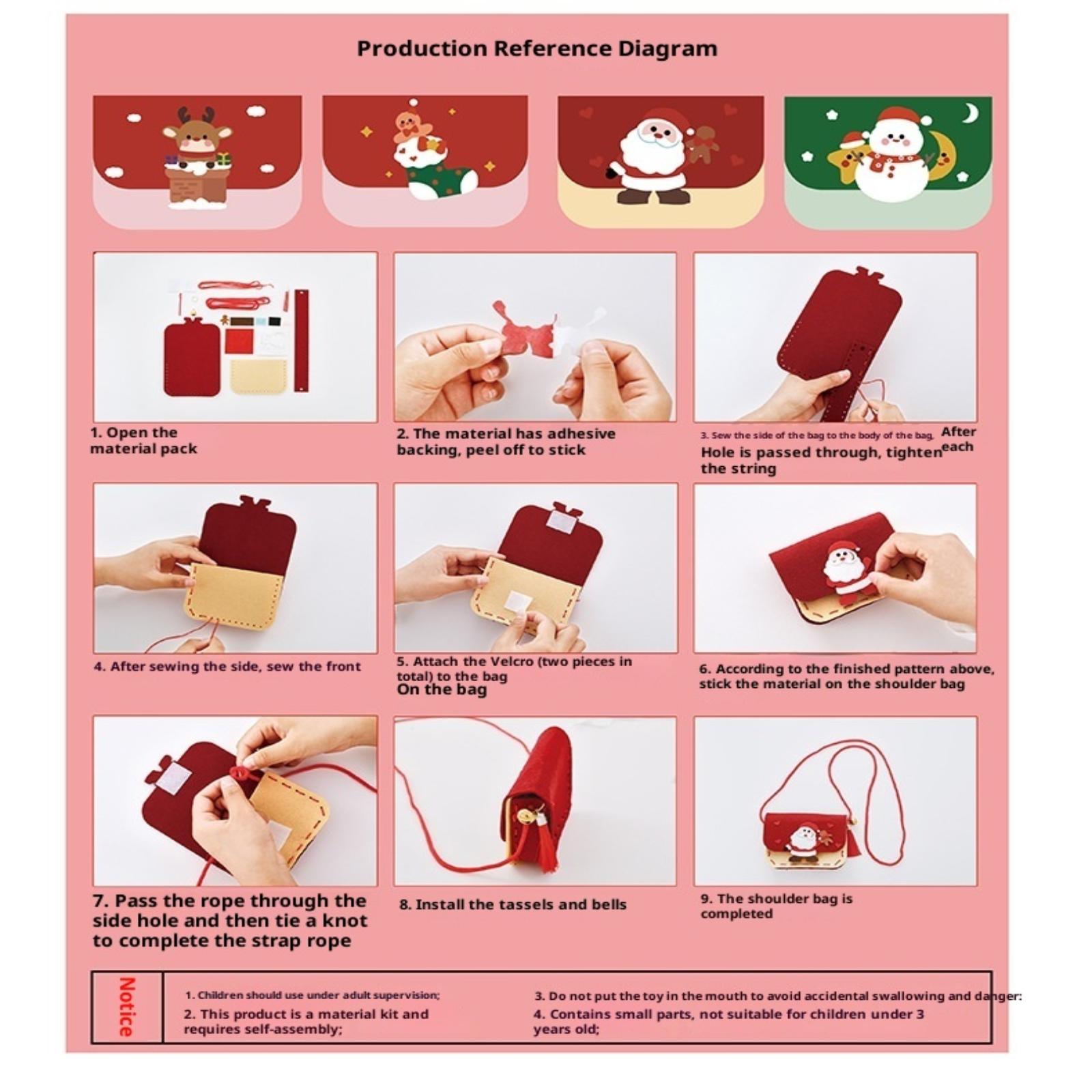 Production Reference Diagram

1. Open the material pack

2. The material has adhesive backing, peel off to stick

3. Sew the side of the bag to the body of the bag. After each Hole is passed through, tighten the string

4. After sewing the side, sew the front

5. Attach the Velcro (two pieces in total) to the bag On the bag

6. According to the finished pattern above, stick the material on the shoulder bag

7. Pass the rope through the side hole and then tie a knot to complete the strap rope

8. Install the tassels and bells

9. The shoulder bag is completed

Notice

1. Children should use under adult supervision;

2. This product is a material kit and requires self-assembly;

3. Do not put the toy in the mouth to avoid accidental swallowing and danger:

4. Contains small parts, not suitable for children under 3 years old;