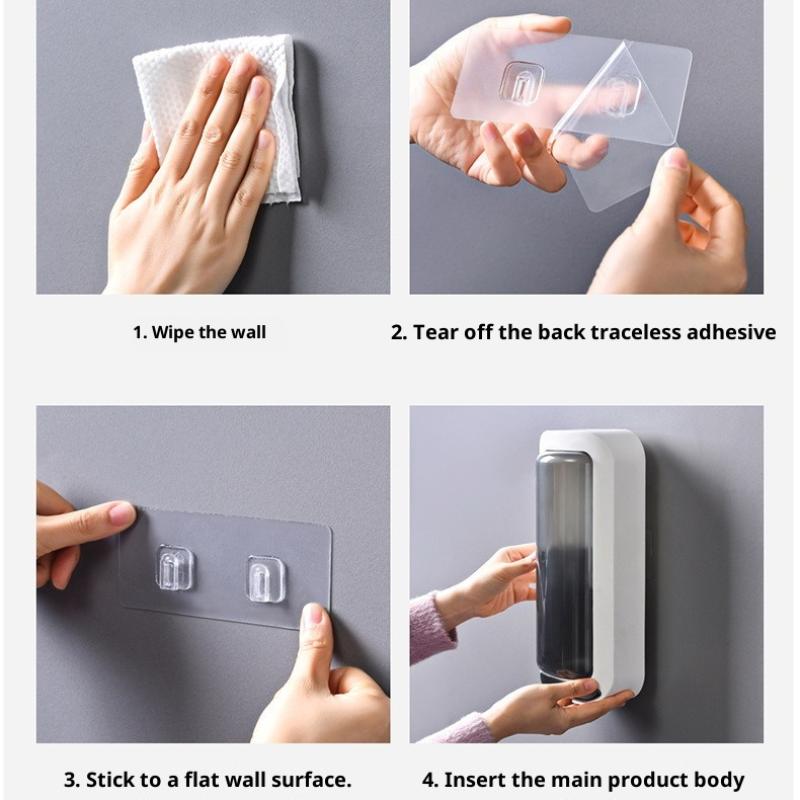 1. Wipe the wall

2. Tear off the back traceless adhesive

3. Stick to a flat wall surface.

4. Insert the main product body