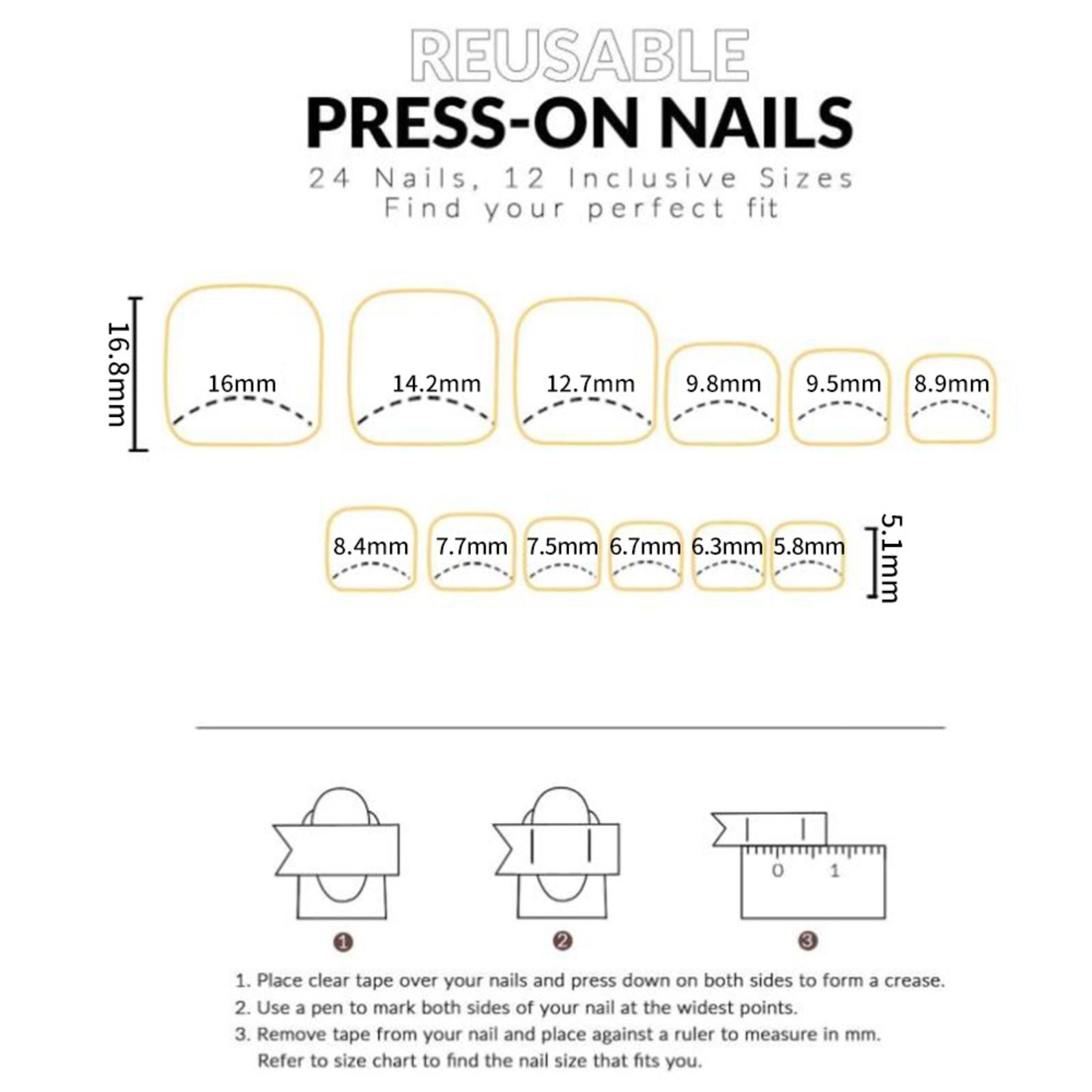 REUSABLE
PRESS-ON NAILS
24 Nails, 12 Inclusive Sizes
Find your perfect fit

16.8mm
16mm
14.2mm
12.7mm
9.8mm
9.5mm
8.9mm

8.4mm
7.7mm
7.5mm
6.7mm
6.3mm
5.8mm
5.1mm

0 1

1
2
3

1. Place clear tape over your nails and press down on both sides to form a crease.
2. Use a pen to mark both sides of your nail at the widest points.
3. Remove tape from your nail and place against a ruler to measure in mm. Refer to size chart to find the nail size that fits you.