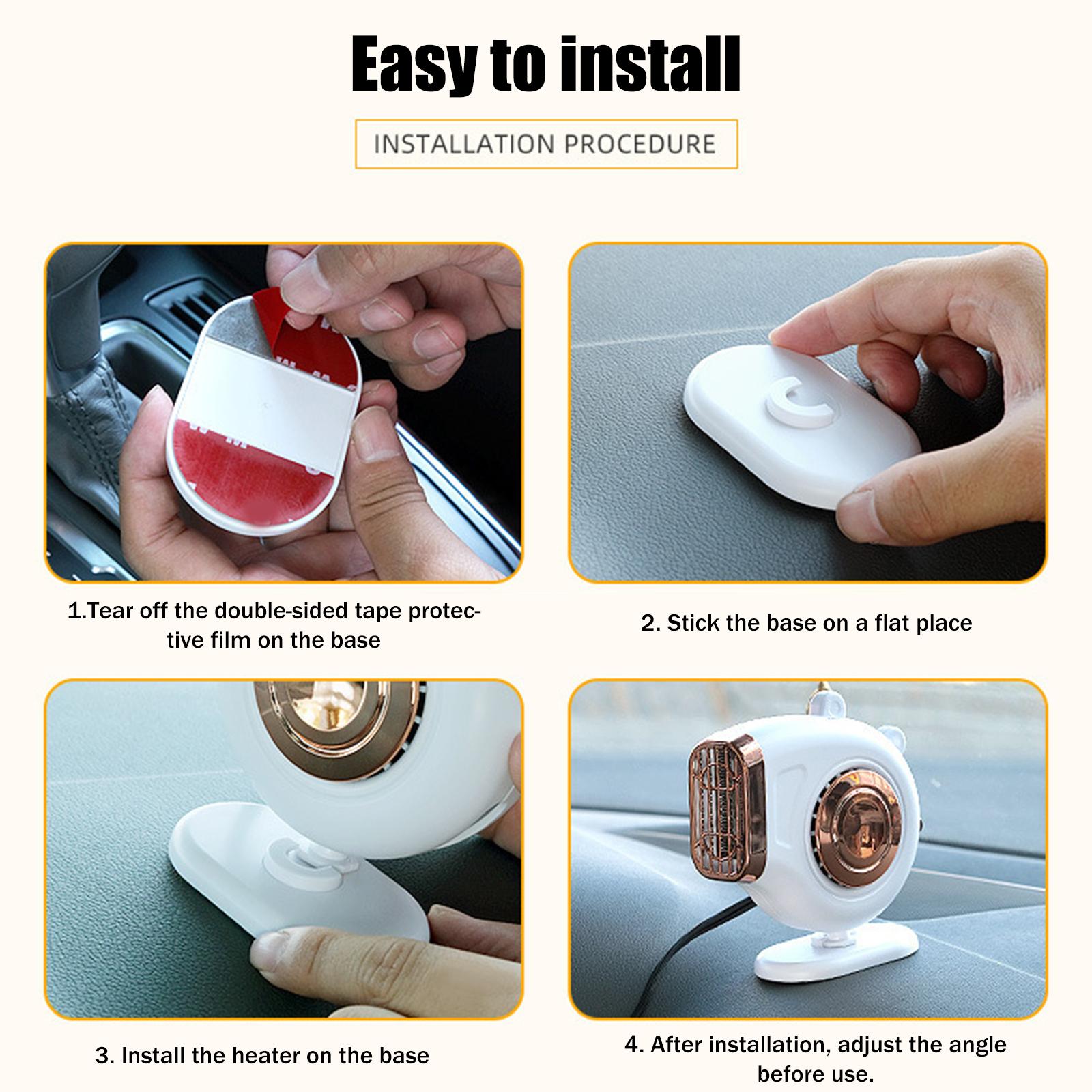 Easy to install

INSTALLATION PROCEDURE

1.Tear off the double-sided tape protective film on the base

2. Stick the base on a flat place

3. Install the heater on the base

4. After installation, adjust the angle before use.