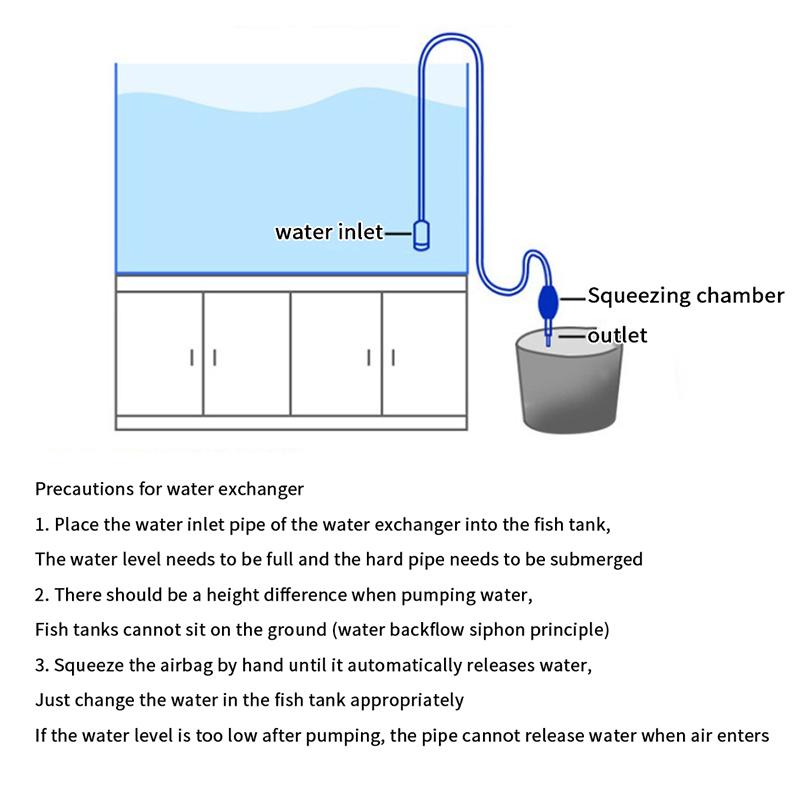 water inlet

Squeezing chamber

outlet

Precautions for water exchanger

1. Place the water inlet pipe of the water exchanger into the fish tank,

The water level needs to be full and the hard pipe needs to be submerged

2. There should be a height difference when pumping water,

Fish tanks cannot sit on the ground (water backflow siphon principle)

3. Squeeze the airbag by hand until it automatically releases water,

Just change the water in the fish tank appropriately

If the water level is too low after pumping, the pipe cannot release water when air enters