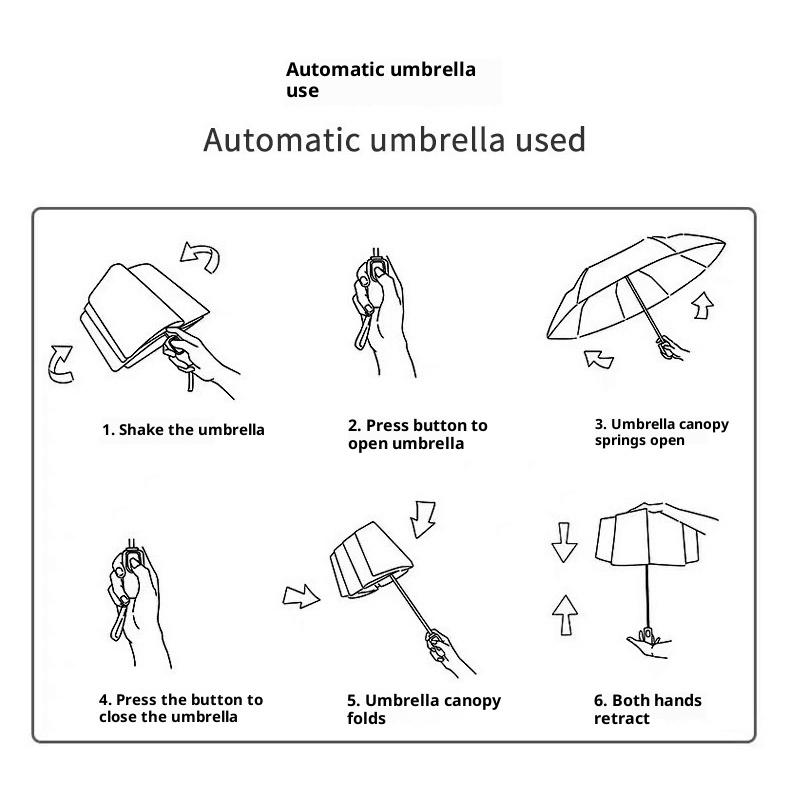 Automatic umbrella use

Automatic umbrella used

1. Shake the umbrella

2. Press button to open umbrella

3. Umbrella canopy springs open

4. Press the button to close the umbrella

5. Umbrella canopy folds

6. Both hands retract