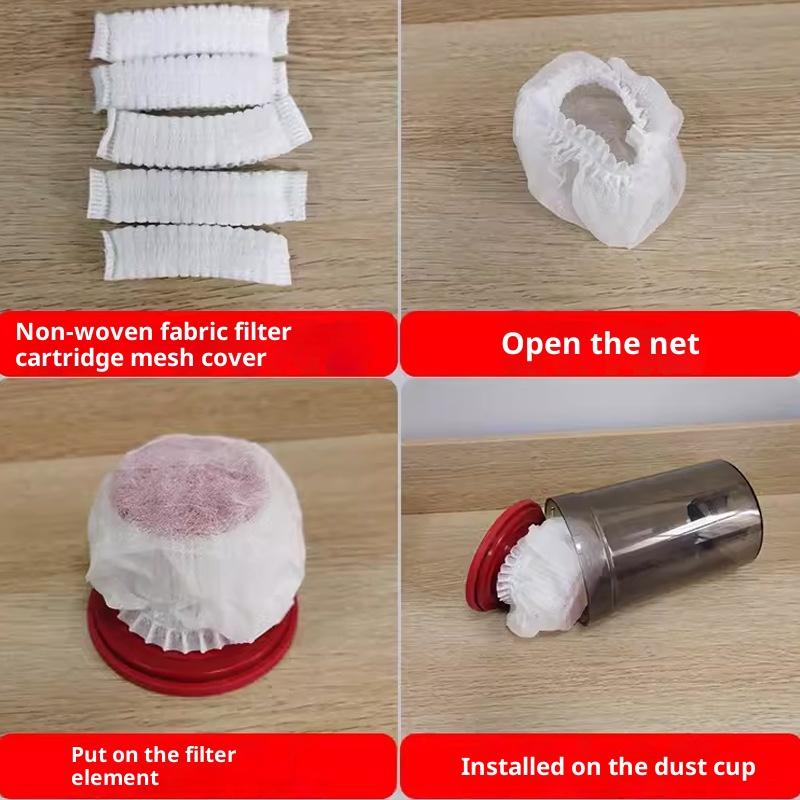 Non-woven fabric filter cartridge mesh cover

Open the net

Put on the filter element

Installed on the dust cup