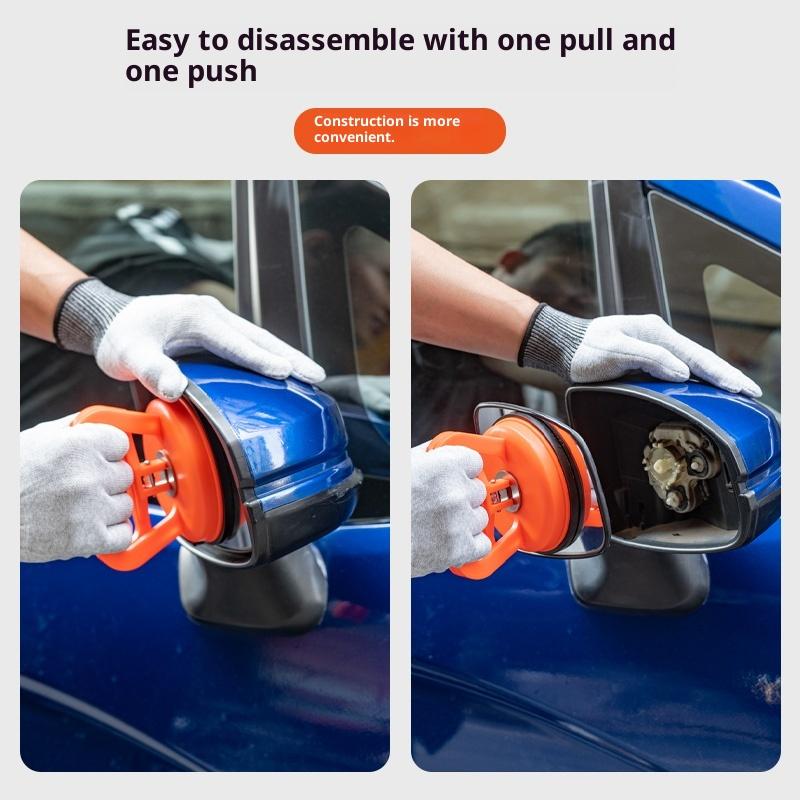 Easy to disassemble with one pull and one push

Construction is more convenient.